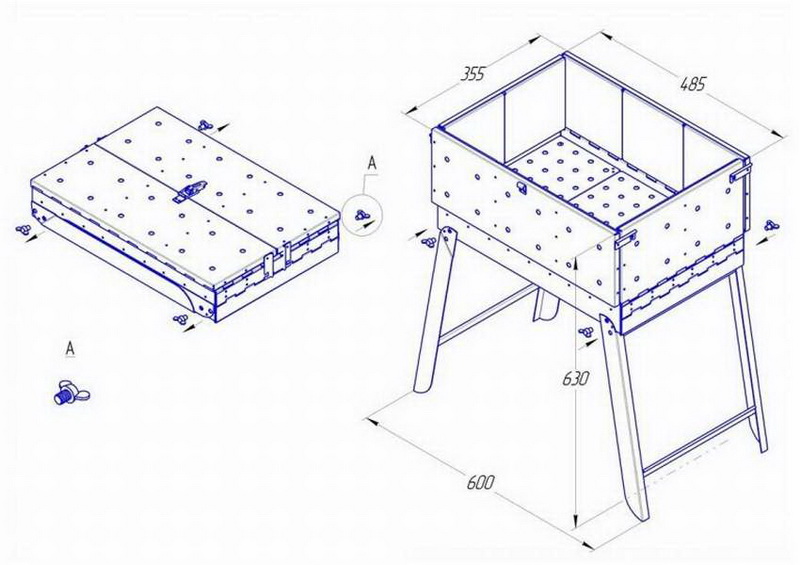 A

A

355

485

630

600