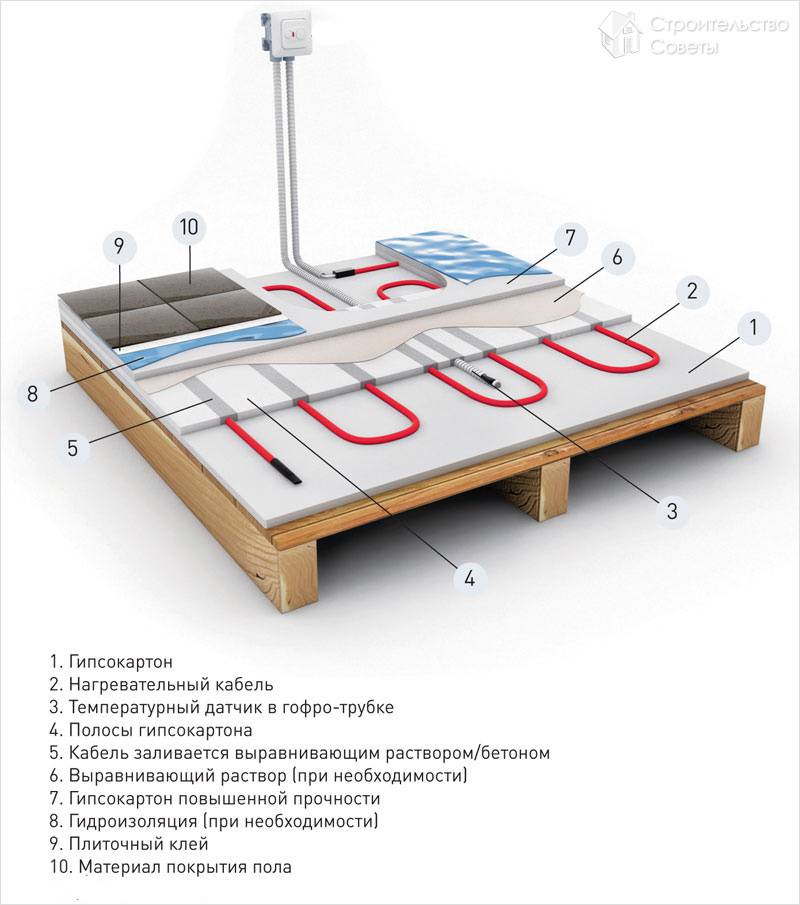 Строительство Советы

10
9
7
6
2
1
8
5
3
4

1. Гипсокартон
2. Нагревательный кабель
3. Температурный датчик в гофро-трубке
4. Полосы гипсокартона
5. Кабель заливается выравнивающим раствором/бетоном
6. Выравнивающий раствор (при необходимости)
7. Гипсокартон повышенной прочности
8. Гидроизоляция (при необходимости)
9. Плиточный клей
10. Материал покрытия пола