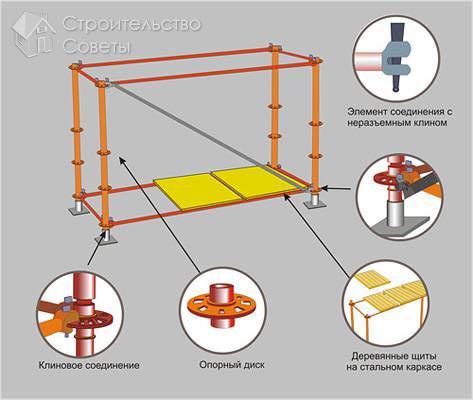 Строительство Советы

Элемент соединения с неразъемным клином

Клиновое соединение

Опорный диск

Деревянные щиты на стальном каркасе