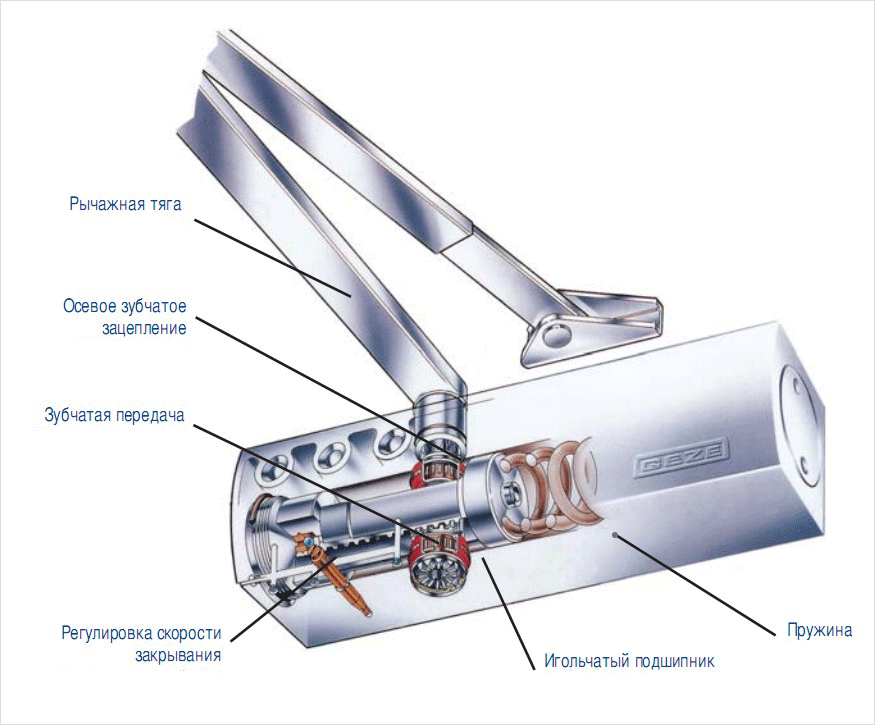 Рычажная тяга

Осевое зубчатое зацепление

Зубчатая передача

GEZE

Регулировка скорости закрывания

Игольчатый подшипник

Пружина