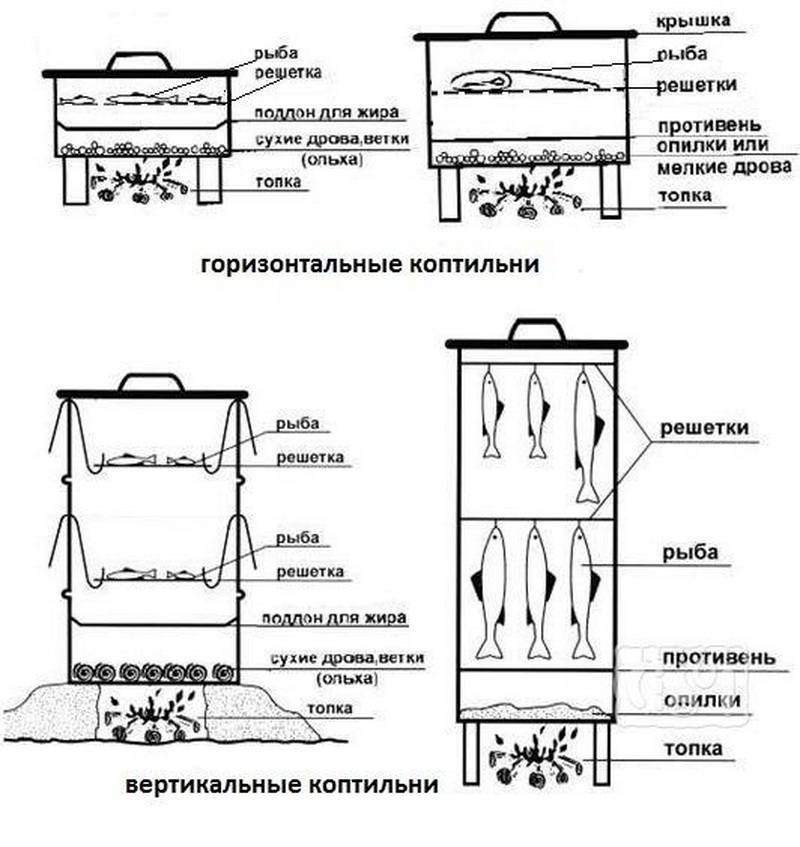 рыба
решетка
поддон для жира
сухие дрова,ветки (ольха)
топка

крышка
рыба
решетки
противень
опилки или мелкие дрова
топка

горизонтальные коптильни

рыба
решетка
рыба
решетка
поддон для жира
сухие дрова,ветки (ольха)
топка

решетки
рыба
противень
опилки
топка

вертикальные коптильни