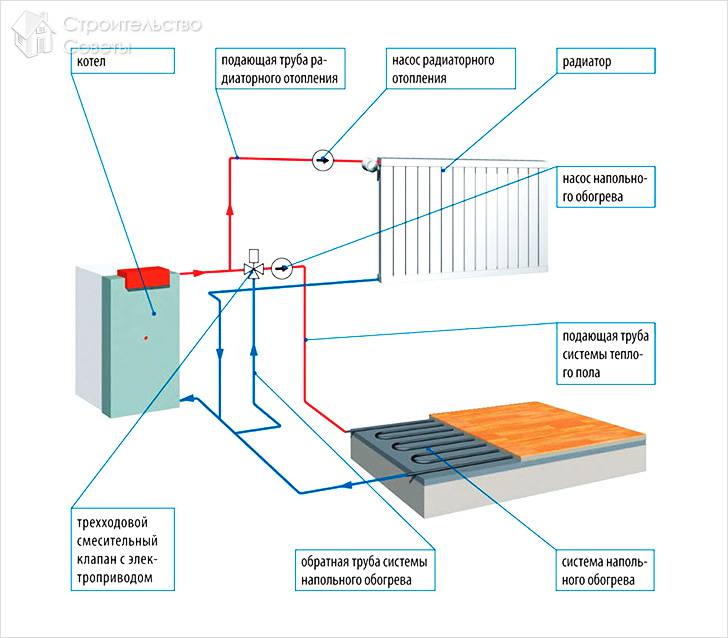 Строительство Советы

котел

подающая труба радиаторного отопления

насос радиаторного отопления

радиатор

насос напольного обогрева

подающая труба системы теплого пола

трехходовой смесительный клапан с электроприводом

обратная труба системы напольного обогрева

система напольного обогрева