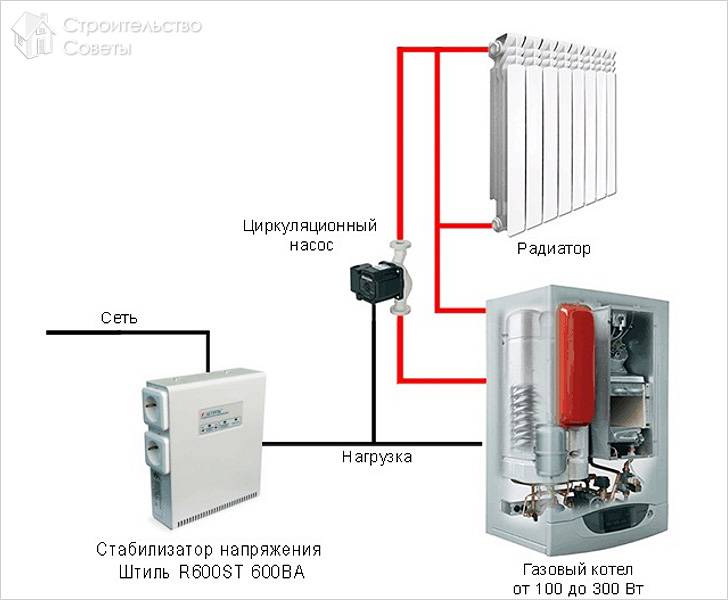 Строительство Советы

Циркуляционный насос

Радиатор

Сеть

Нагрузка

Стабилизатор напряжения Штиль R600ST 600ВА

Газовый котел от 100 до 300 Вт