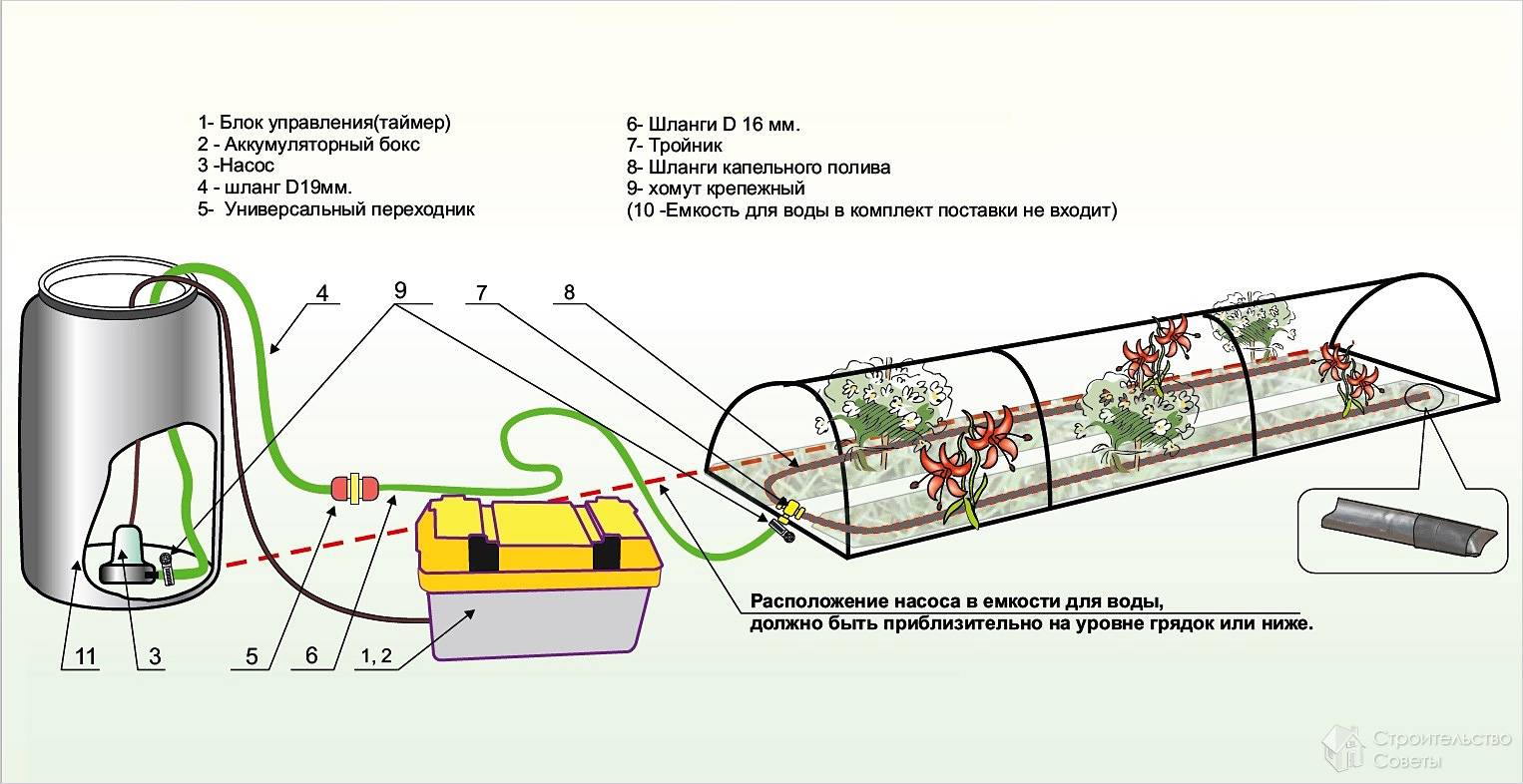 1- Блок управления(таймер)
2 - Аккумуляторный бокс
3 -Насос
4 - шланг D19мм.
5- Универсальный переходник

6- Шланги D 16 мм.
7- Тройник
8- Шланги капельного полива
9- хомут крепежный
(10 -Емкость для воды в комплект поставки не входит)

4
9
7
8

11
3
5
6
1, 2

Расположение насоса в емкости для воды, должно быть приблизительно на уровне грядок или ниже.

Строительство Советы