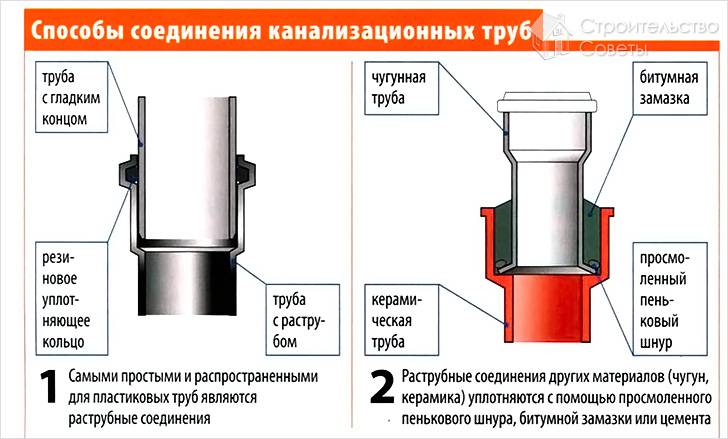 Способы соединения канализационных труб

Строительство Советы

труба с гладким концом

резиновое уплотняющее кольцо

труба с раструбом

1 Самыми простыми и распространенными для пластиковых труб являются раструбные соединения

чугунная труба

битумная замазка

керамическая труба

просмоленный пеньковый шнур

2 Раструбные соединения других материалов (чугун, керамика) уплотняются с помощью просмоленного пенькового шнура, битумной замазки или цемента