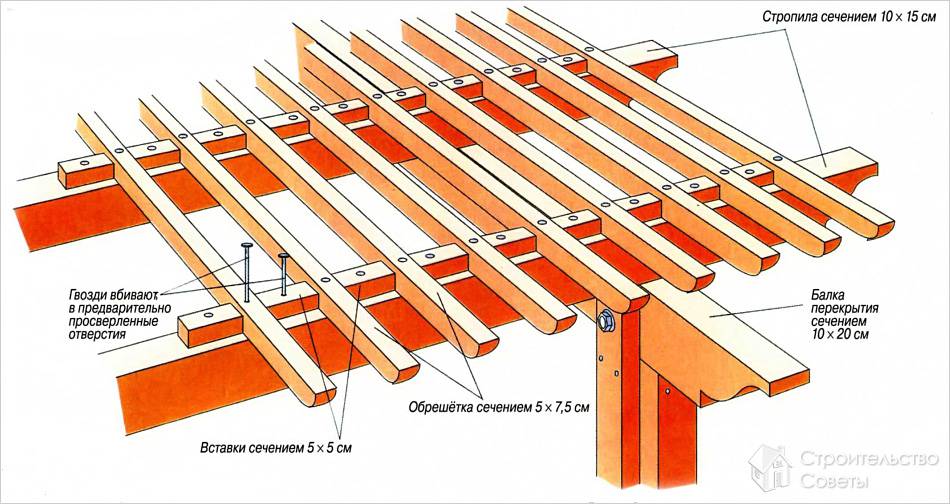 Стропила сечением 10 × 15 см

Гвозди вбивают в предварительно просверленные отверстия

Балка перекрытия сечением 10 × 20 см

Обрешётка сечением 5 × 7,5 см

Вставки сечением 5 × 5 см

Строительство Советы