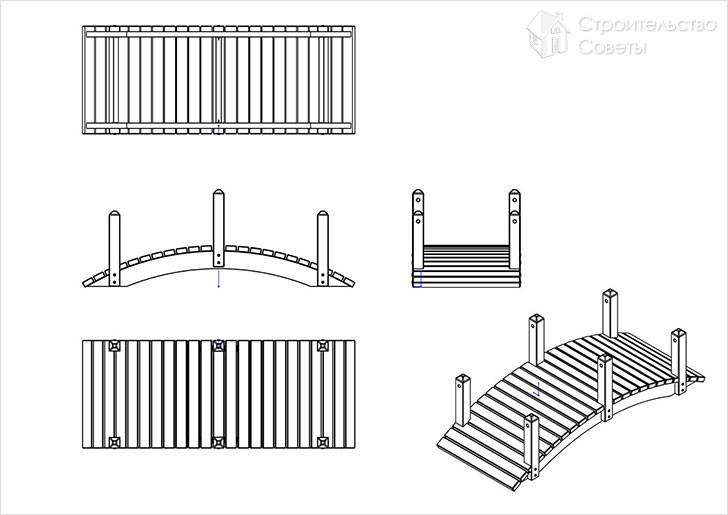 Строительство Советы