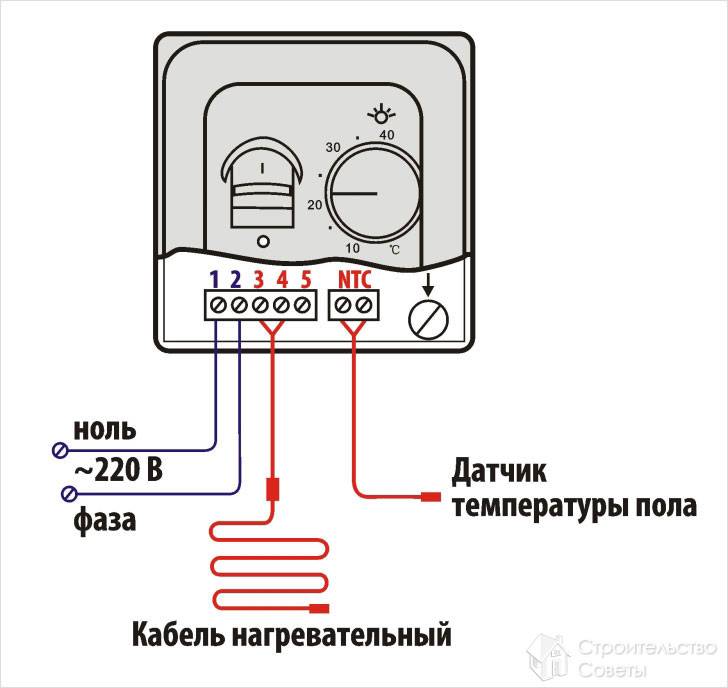 I
O
40
30
20
10
°C
1 2 3 4 5
NTC
ноль
~220 В
фаза
Датчик температуры пола
Кабель нагревательный
Строительство Советы