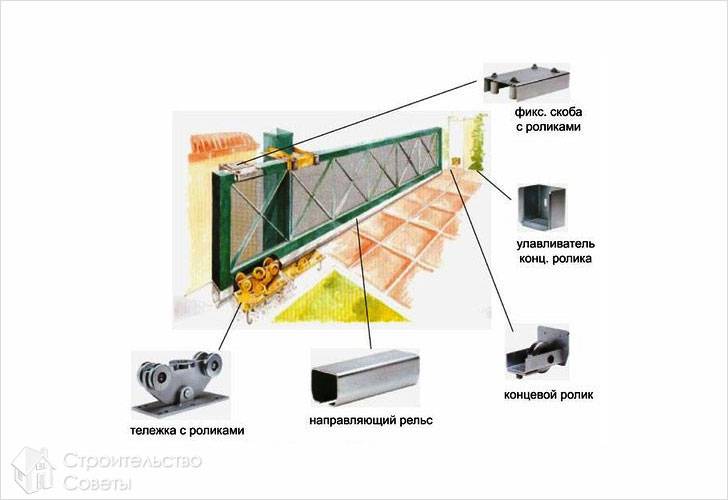 фикс. скоба с роликами

улавливатель конц. ролика

концевой ролик

тележка с роликами

направляющий рельс

Строительство Советы