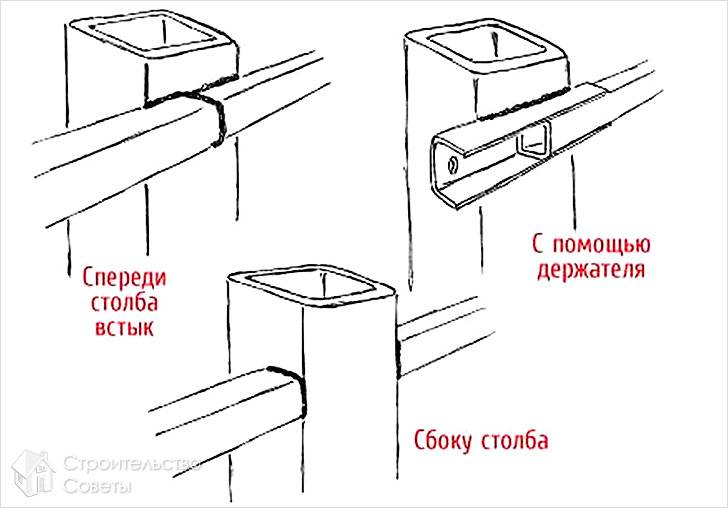 Спереди столба встык

С помощью держателя

Сбоку столба

Строительство Советы