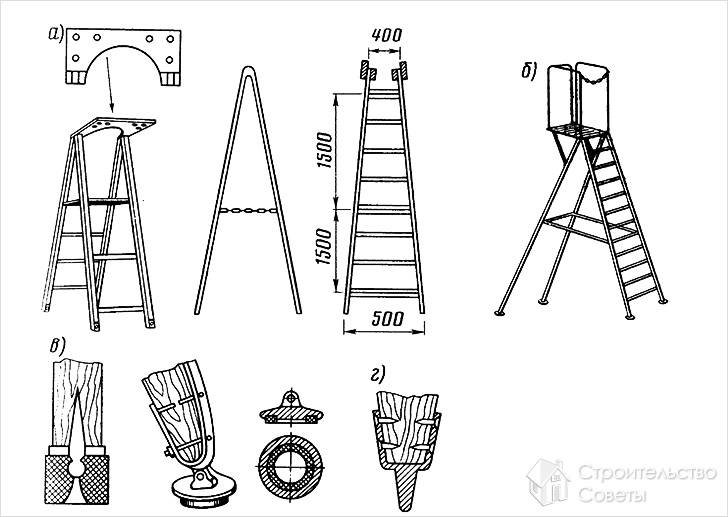 а)

400

1500

1500

500

б)

в)

г)

Строительство Советы