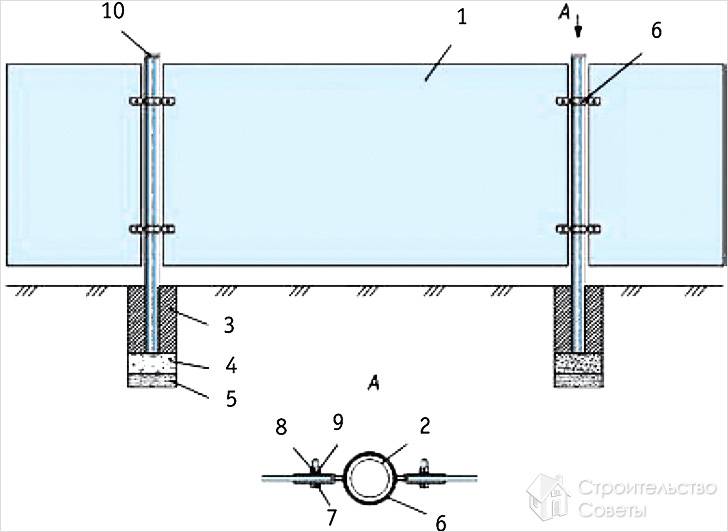 10
1
A
6
3
4
5
A
8
9
2
7
6
Строительство
Советы