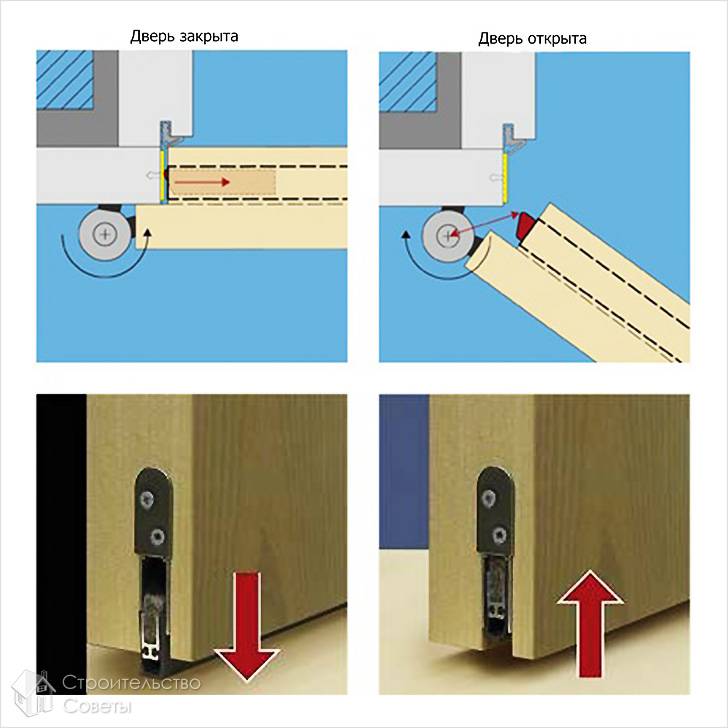 Дверь закрыта

Дверь открыта

Строительство
Советы