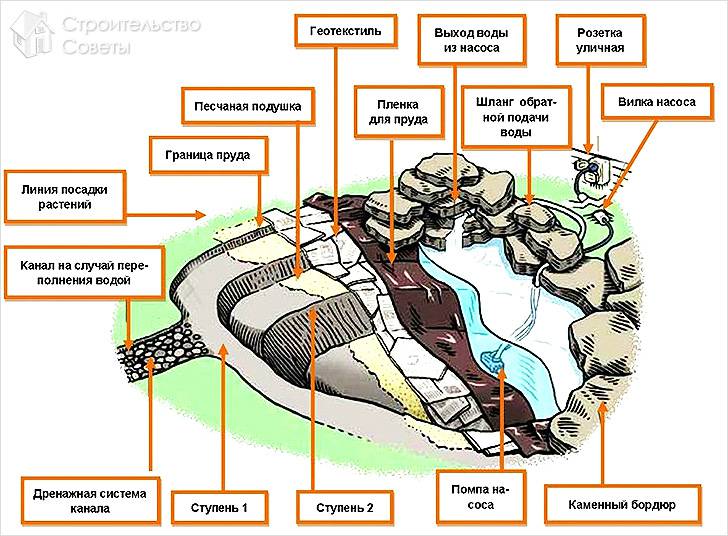 Строительство Советы

Геотекстиль

Выход воды из насоса

Розетка уличная

Песчаная подушка

Пленка для пруда

Шланг обратной подачи воды

Вилка насоса

Граница пруда

Линия посадки растений

Канал на случай переполнения водой

Дренажная система канала

Ступень 1

Ступень 2

Помпа насоса

Каменный бордюр