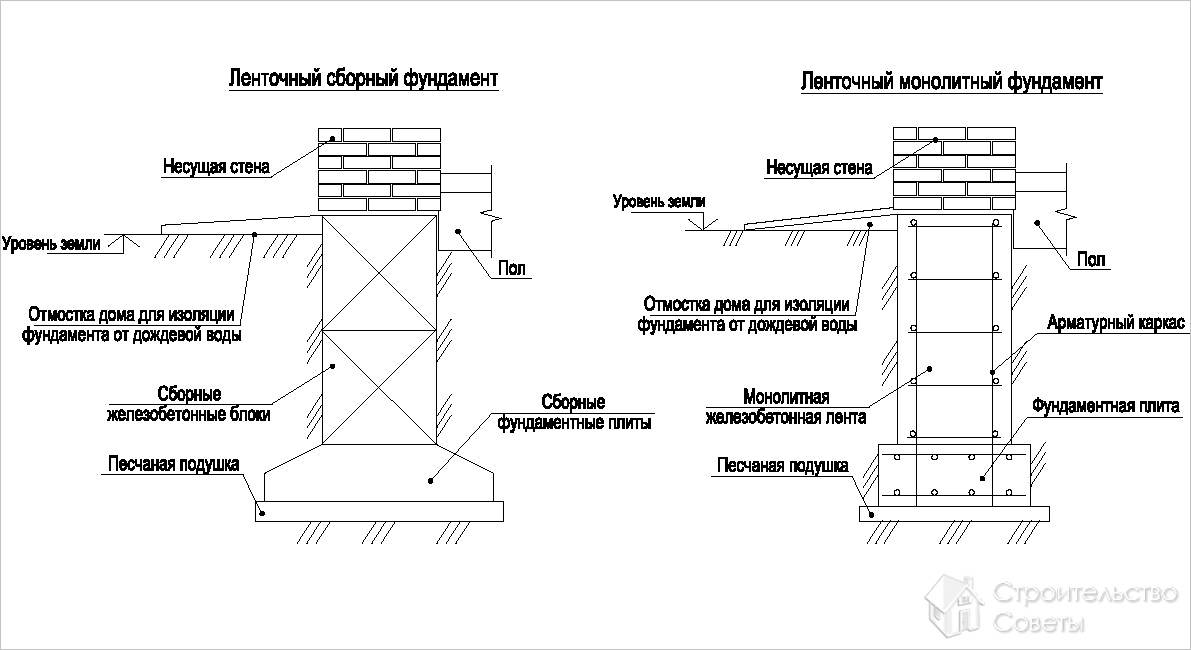 Ленточный сборный фундамент

Несущая стена

Уровень земли

Пол

Отмостка дома для изоляции фундамента от дождевой воды

Сборные железобетонные блоки

Сборные фундаментные плиты

Песчаная подушка

Ленточный монолитный фундамент

Несущая стена

Уровень земли

Пол

Отмостка дома для изоляции фундамента от дождевой воды

Арматурный каркас

Монолитная железобетонная лента

Фундаментная плита

Песчаная подушка

Строительство Советы