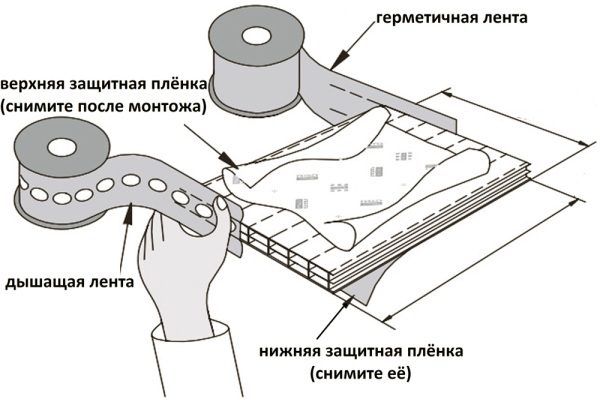 герметичная лента

верхняя защитная плёнка
(снимите после монтожа)

дышащая лента

нижняя защитная плёнка
(снимите её)