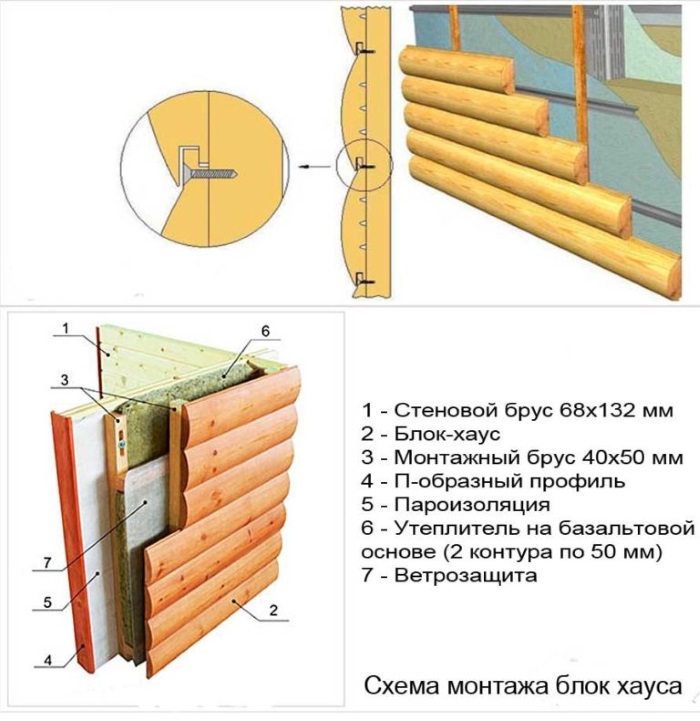 1

6

3

7

5

4

2

1 - Стеновой брус 68х132 мм
2 - Блок-хаус
3 - Монтажный брус 40х50 мм
4 - П-образный профиль
5 - Пароизоляция
6 - Утеплитель на базальтовой основе (2 контура по 50 мм)
7 - Ветрозащита

Схема монтажа блок хауса