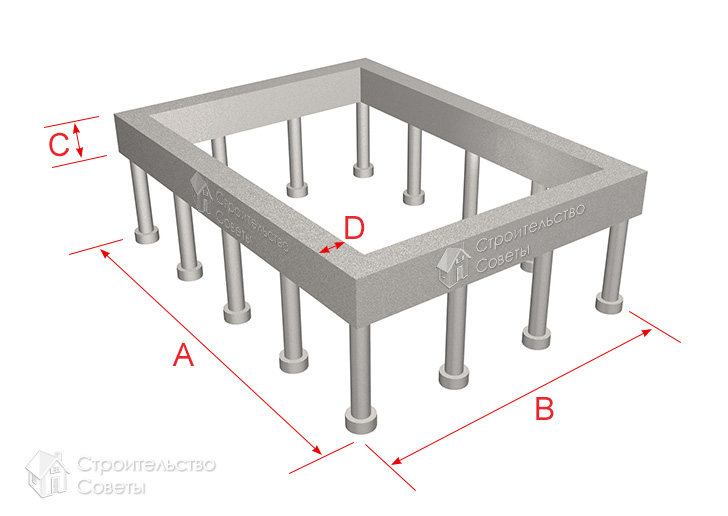 C

Строительство Советы

D

Строительство Советы

A

B

Строительство Советы