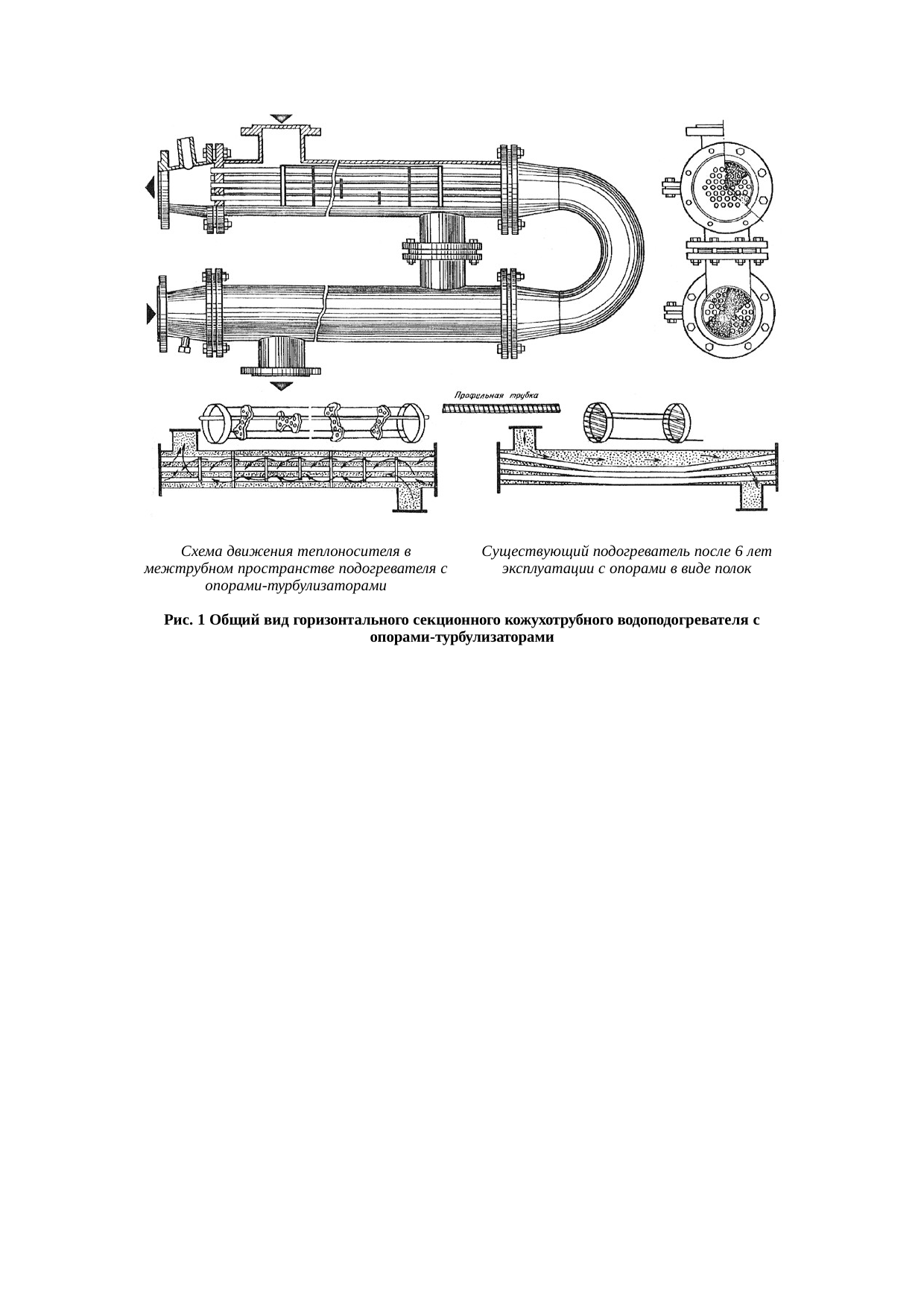 Профильная трубка

Схема движения теплоносителя в межтрубном пространстве подогревателя с опорами-турбулизаторами

Существующий подогреватель после 6 лет эксплуатации с опорами в виде полок

Рис. 1 Общий вид горизонтального секционного кожухотрубного водоподогревателя с опорами-турбулизаторами