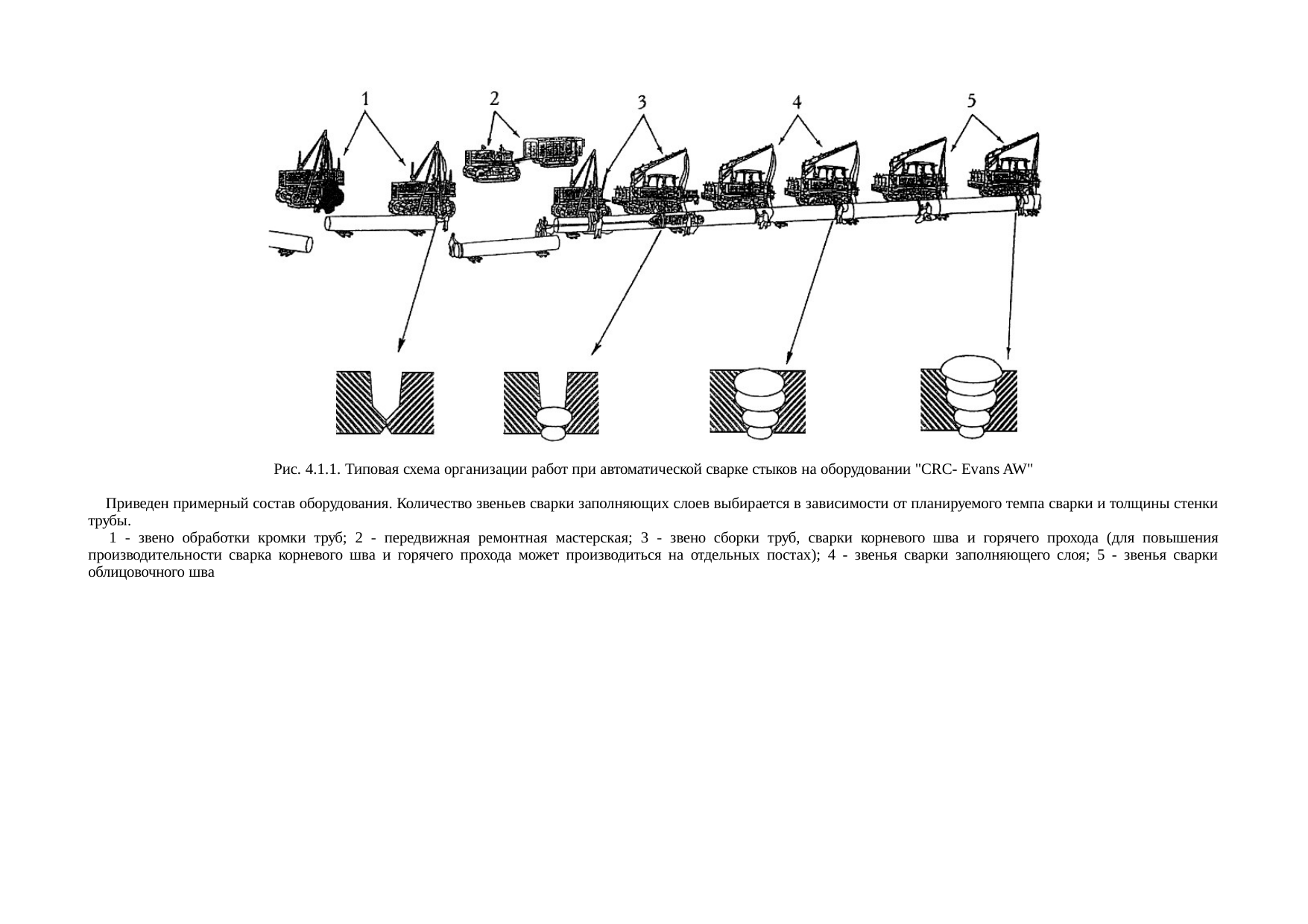 1 2 3 4 5

Рис. 4.1.1. Типовая схема организации работ при автоматической сварке стыков на оборудовании "CRC- Evans AW"

Приведен примерный состав оборудования. Количество звеньев сварки заполняющих слоев выбирается в зависимости от планируемого темпа сварки и толщины стенки трубы.

1 - звено обработки кромки труб; 2 - передвижная ремонтная мастерская; 3 - звено сборки труб, сварки корневого шва и горячего прохода (для повышения производительности сварка корневого шва и горячего прохода может производиться на отдельных постах); 4 - звенья сварки заполняющего слоя; 5 - звенья сварки облицовочного шва