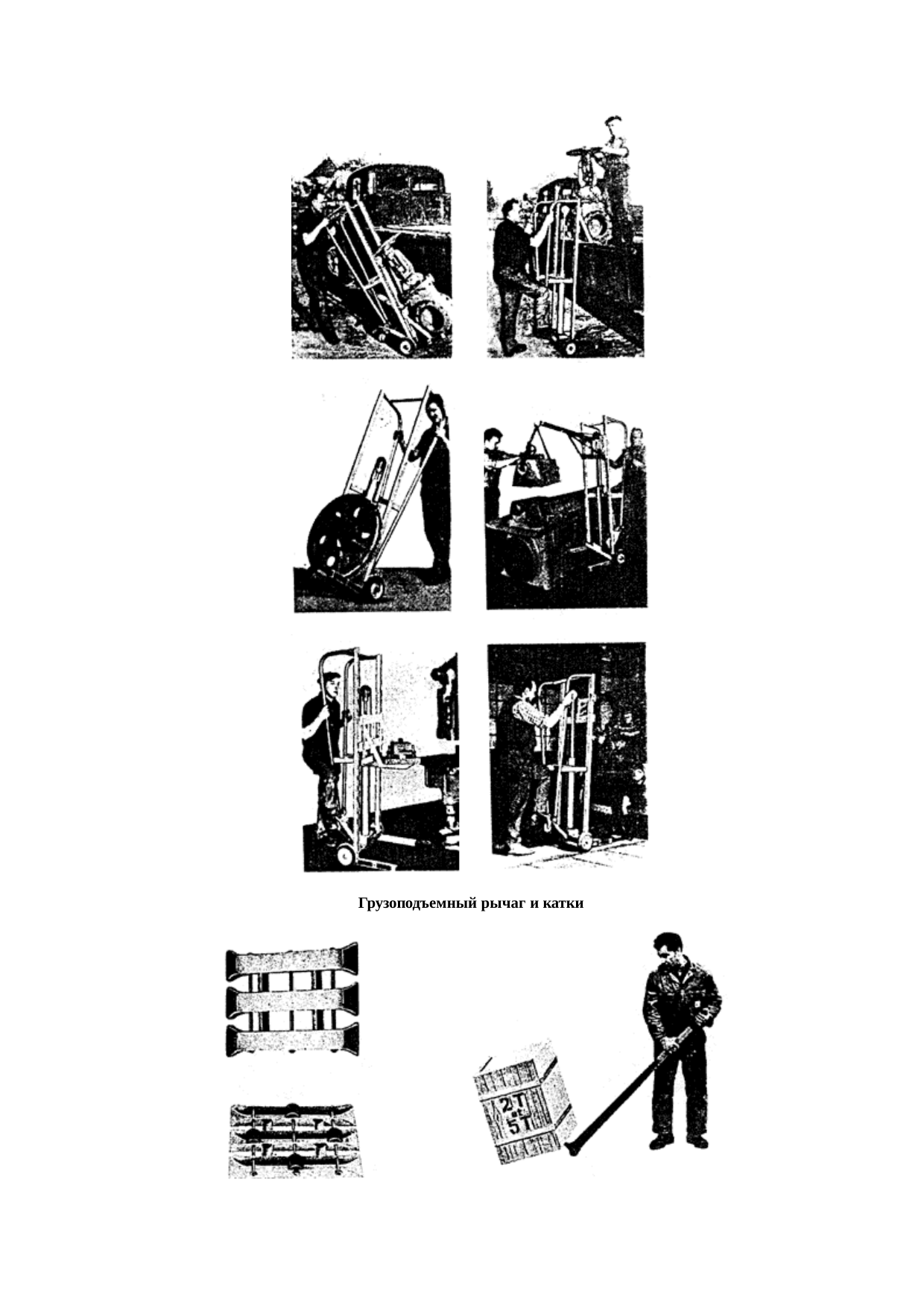 Грузоподъемный рычаг и катки

2T
5T