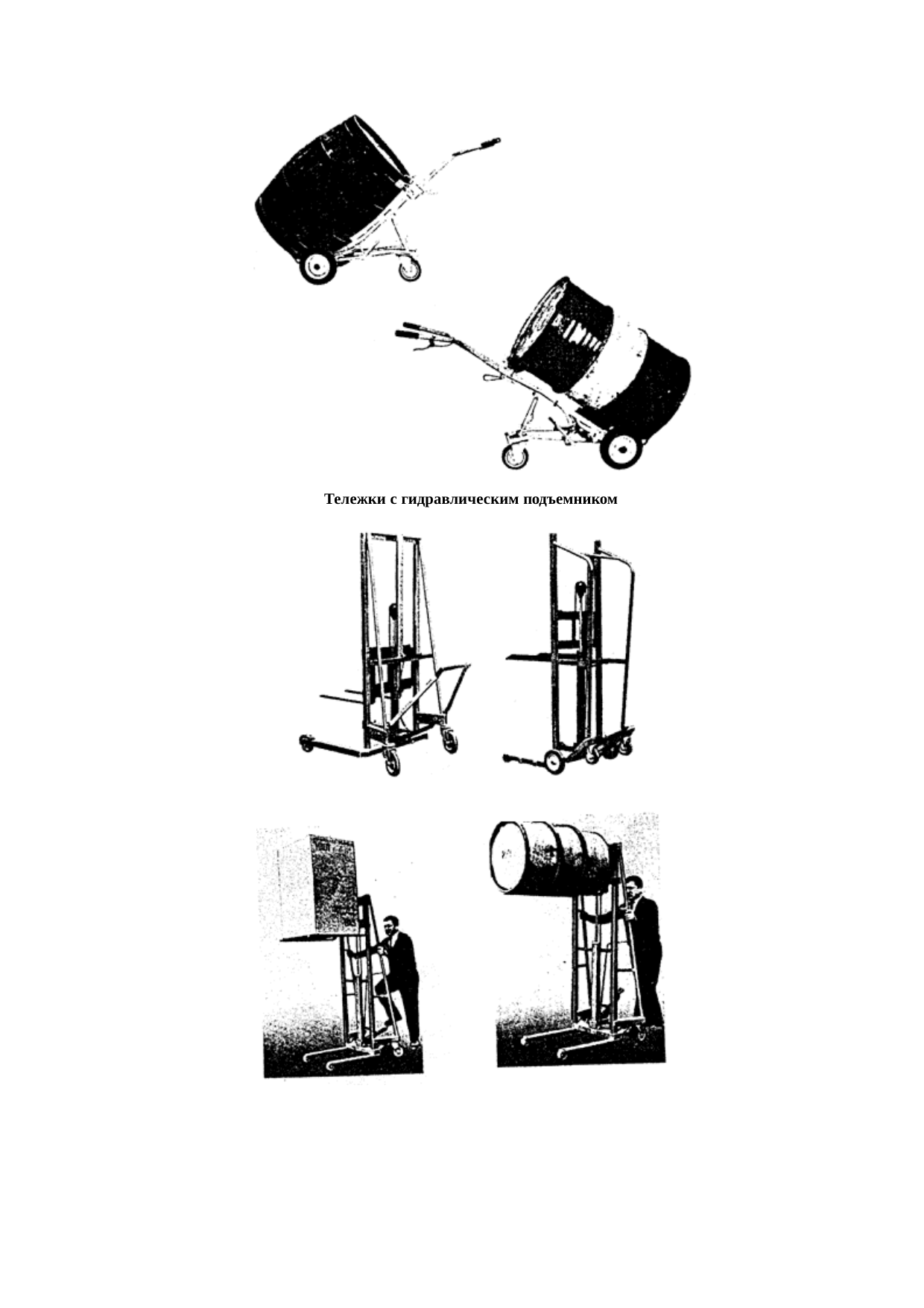 Тележки с гидравлическим подъемником