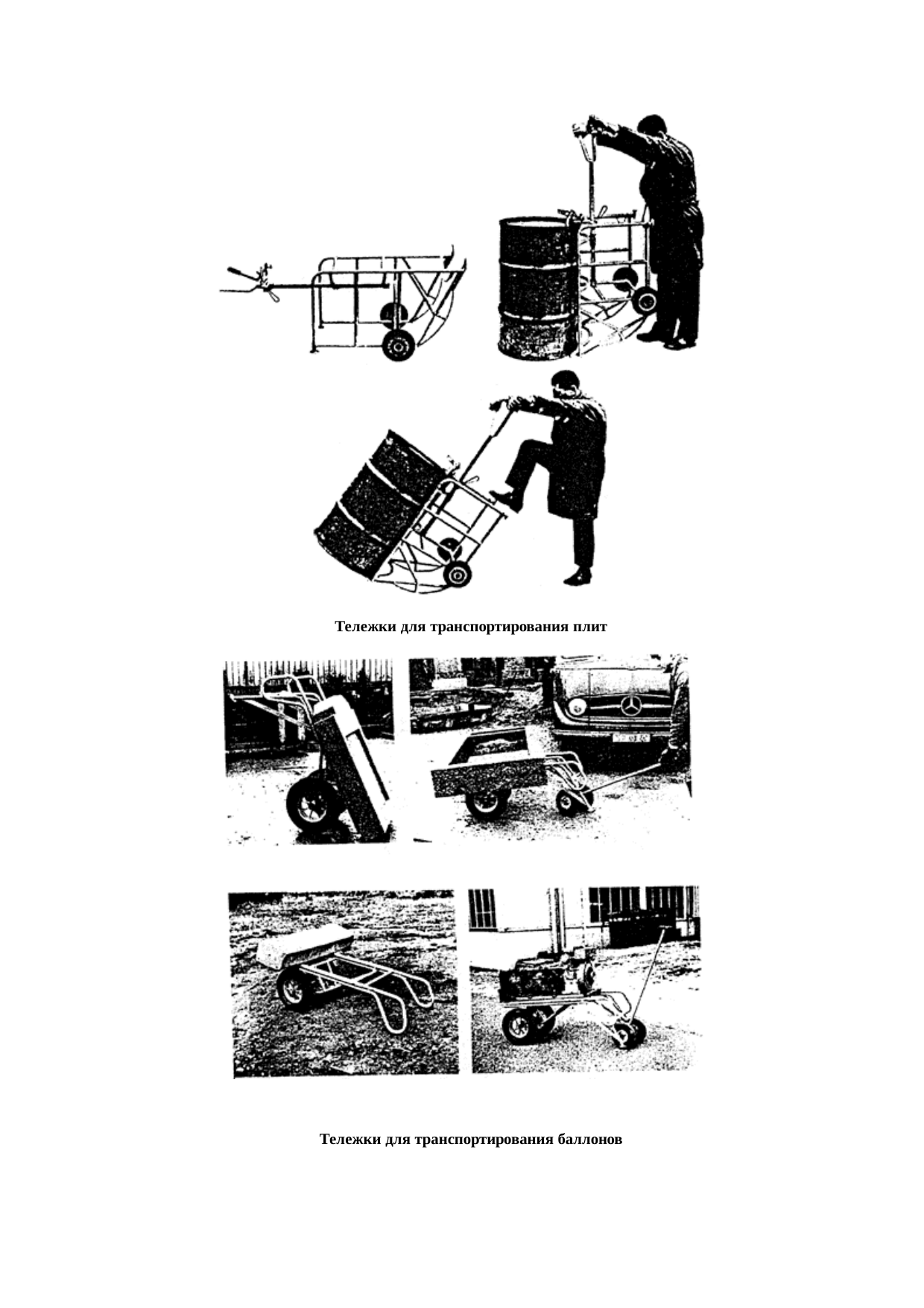 Тележки для транспортирования плит

Тележки для транспортирования баллонов