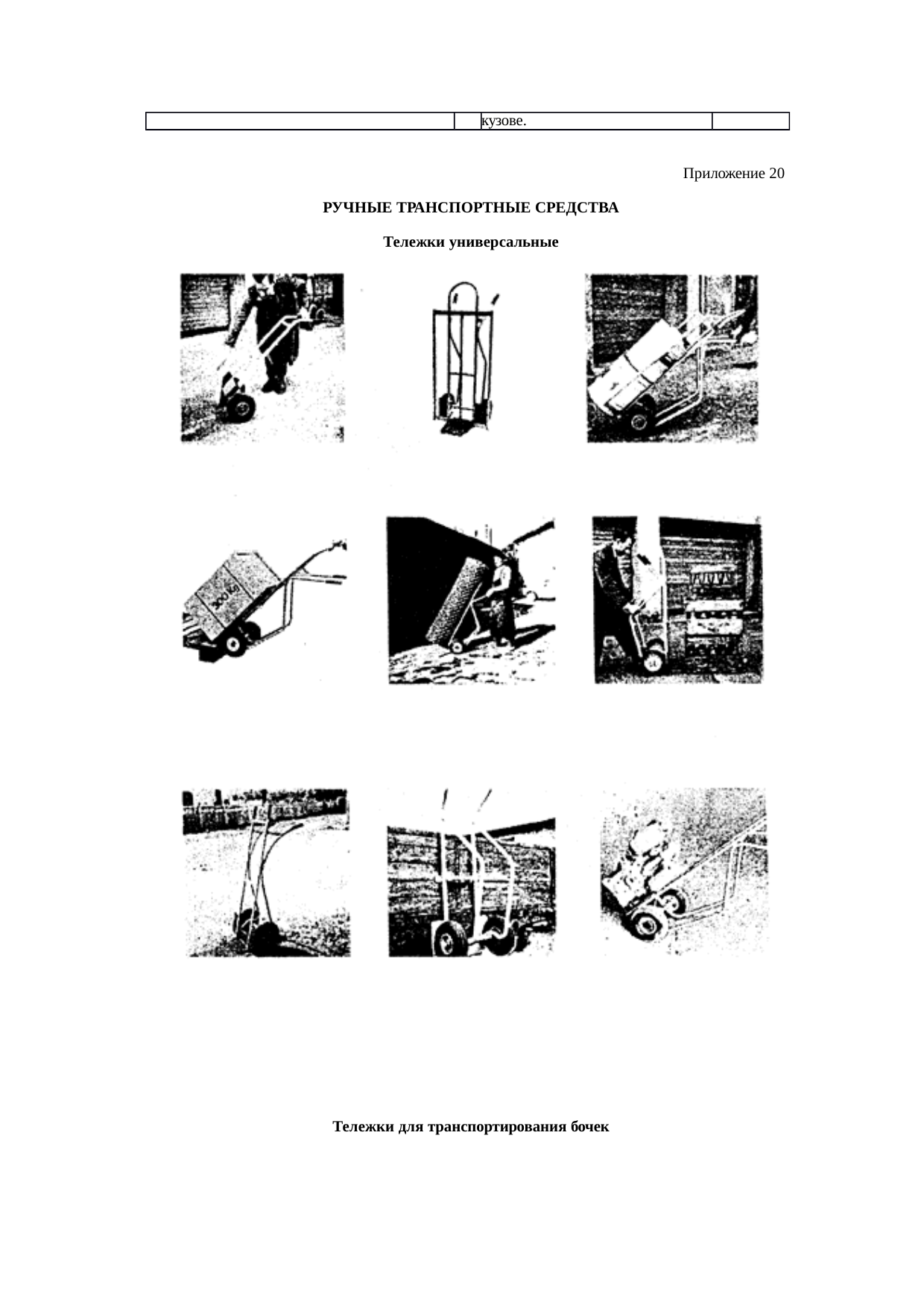 | | кузове. | |
|---|---|---|

Приложение 20

РУЧНЫЕ ТРАНСПОРТНЫЕ СРЕДСТВА

Тележки универсальные

300 kg

Тележки для транспортирования бочек