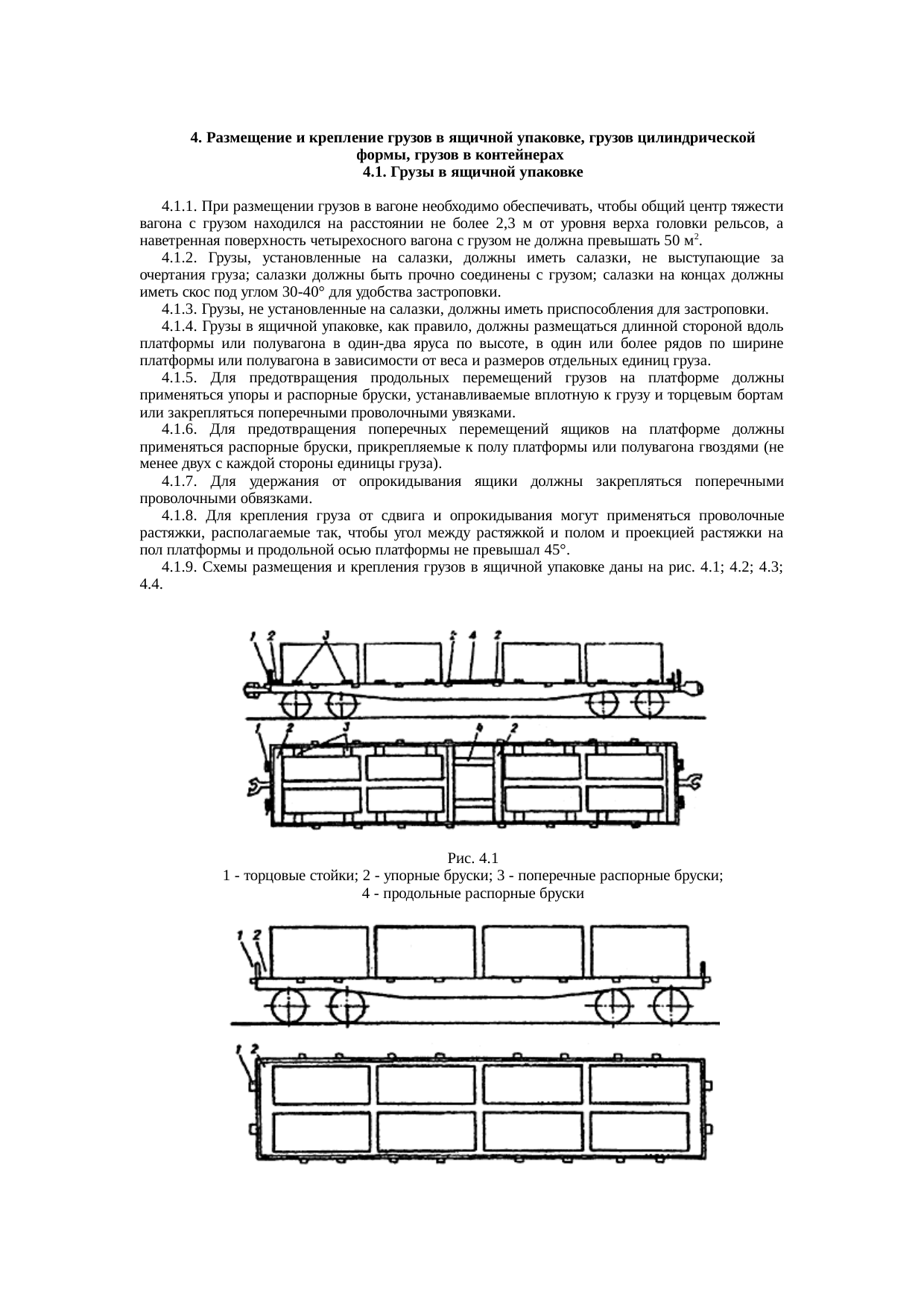 4. Размещение и крепление грузов в ящичной упаковке, грузов цилиндрической формы, грузов в контейнерах
4.1. Грузы в ящичной упаковке

4.1.1. При размещении грузов в вагоне необходимо обеспечивать, чтобы общий центр тяжести вагона с грузом находился на расстоянии не более 2,3 м от уровня верха головки рельсов, а наветренная поверхность четырехосного вагона с грузом не должна превышать 50 м$^2$.

4.1.2. Грузы, установленные на салазки, должны иметь салазки, не выступающие за очертания груза; салазки должны быть прочно соединены с грузом; салазки на концах должны иметь скос под углом 30-40° для удобства застроповки.

4.1.3. Грузы, не установленные на салазки, должны иметь приспособления для застроповки.

4.1.4. Грузы в ящичной упаковке, как правило, должны размещаться длинной стороной вдоль платформы или полувагона в один-два яруса по высоте, в один или более рядов по ширине платформы или полувагона в зависимости от веса и размеров отдельных единиц груза.

4.1.5. Для предотвращения продольных перемещений грузов на платформе должны применяться упоры и распорные бруски, устанавливаемые вплотную к грузу и торцевым бортам или закрепляться поперечными проволочными увязками.

4.1.6. Для предотвращения поперечных перемещений ящиков на платформе должны применяться распорные бруски, прикрепляемые к полу платформы или полувагона гвоздями (не менее двух с каждой стороны единицы груза).

4.1.7. Для удержания от опрокидывания ящики должны закрепляться поперечными проволочными обвязками.

4.1.8. Для крепления груза от сдвига и опрокидывания могут применяться проволочные растяжки, располагаемые так, чтобы угол между растяжкой и полом и проекцией растяжки на пол платформы и продольной осью платформы не превышал 45°.

4.1.9. Схемы размещения и крепления грузов в ящичной упаковке даны на рис. 4.1; 4.2; 4.3; 4.4.

1 2 3 2 4 2
1 2 3 4 2

Рис. 4.1
1 - торцовые стойки; 2 - упорные бруски; 3 - поперечные распорные бруски; 4 - продольные распорные бруски

1 2
1 2