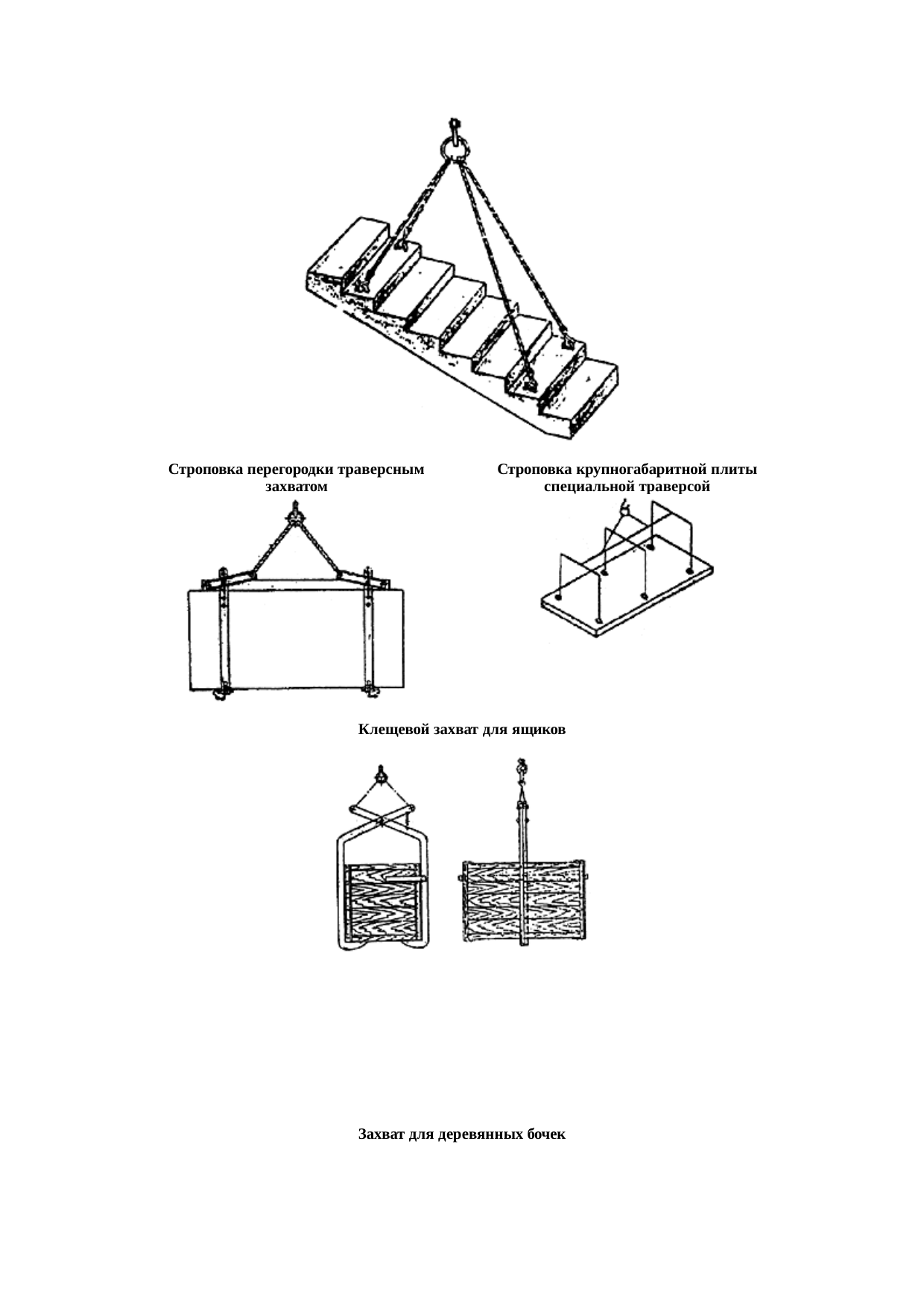 Строповка перегородки траверсным захватом

Строповка крупногабаритной плиты специальной траверсой

Клещевой захват для ящиков

Захват для деревянных бочек