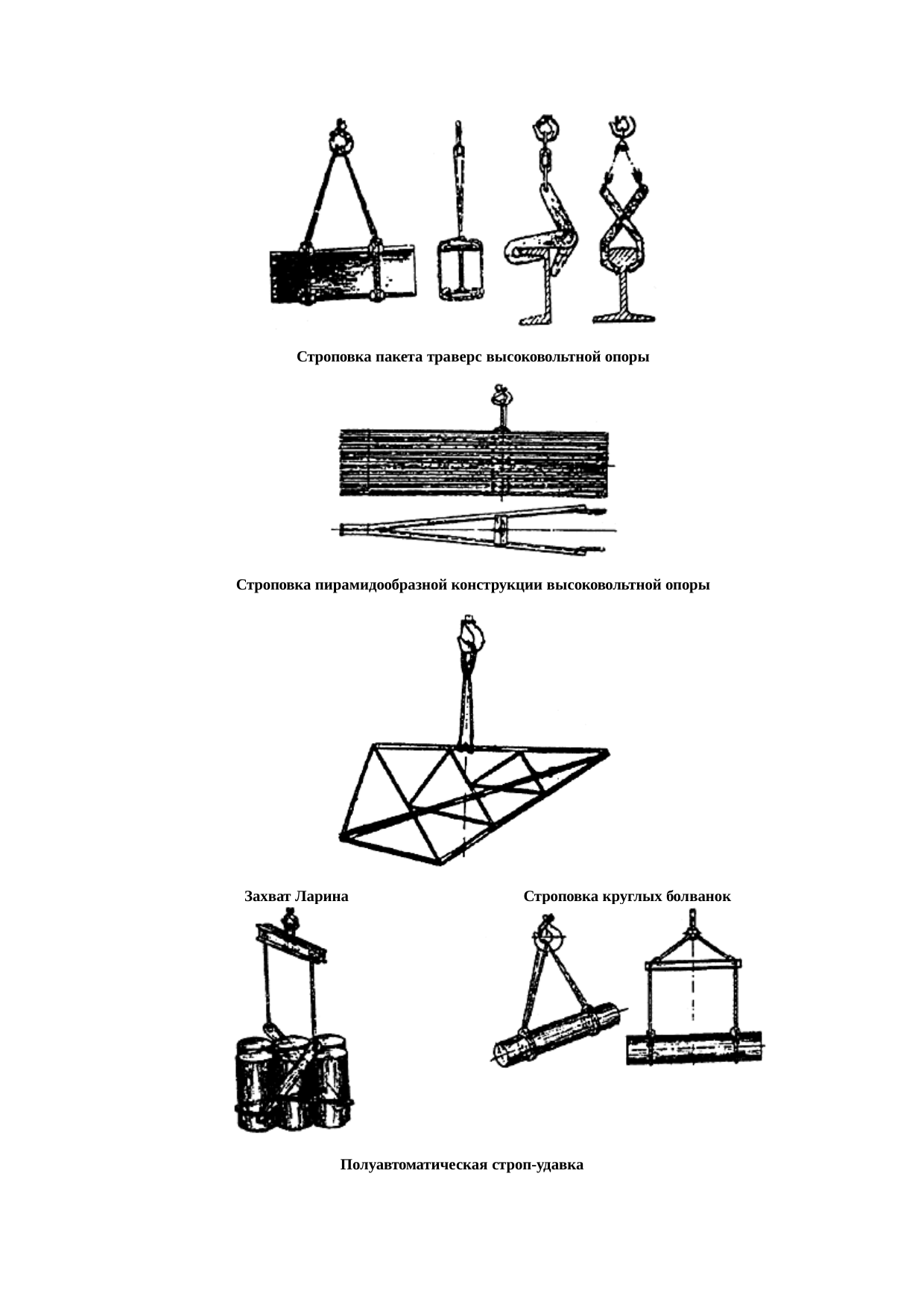 Строповка пакета траверс высоковольтной опоры

Строповка пирамидообразной конструкции высоковольтной опоры

Захват Ларина

Строповка круглых болванок

Полуавтоматическая строп-удавка