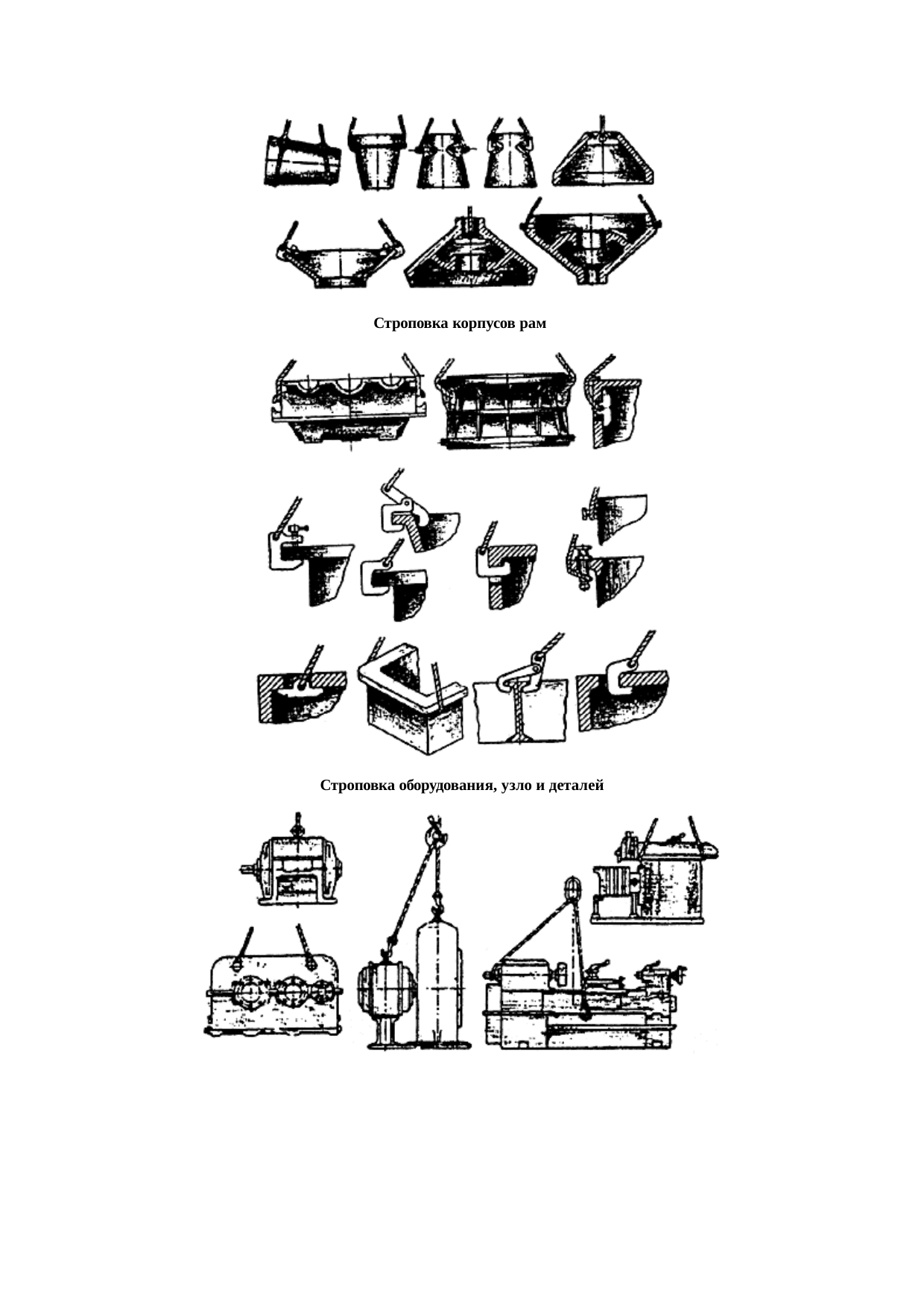 Строповка корпусов рам

Строповка оборудования, узло и деталей