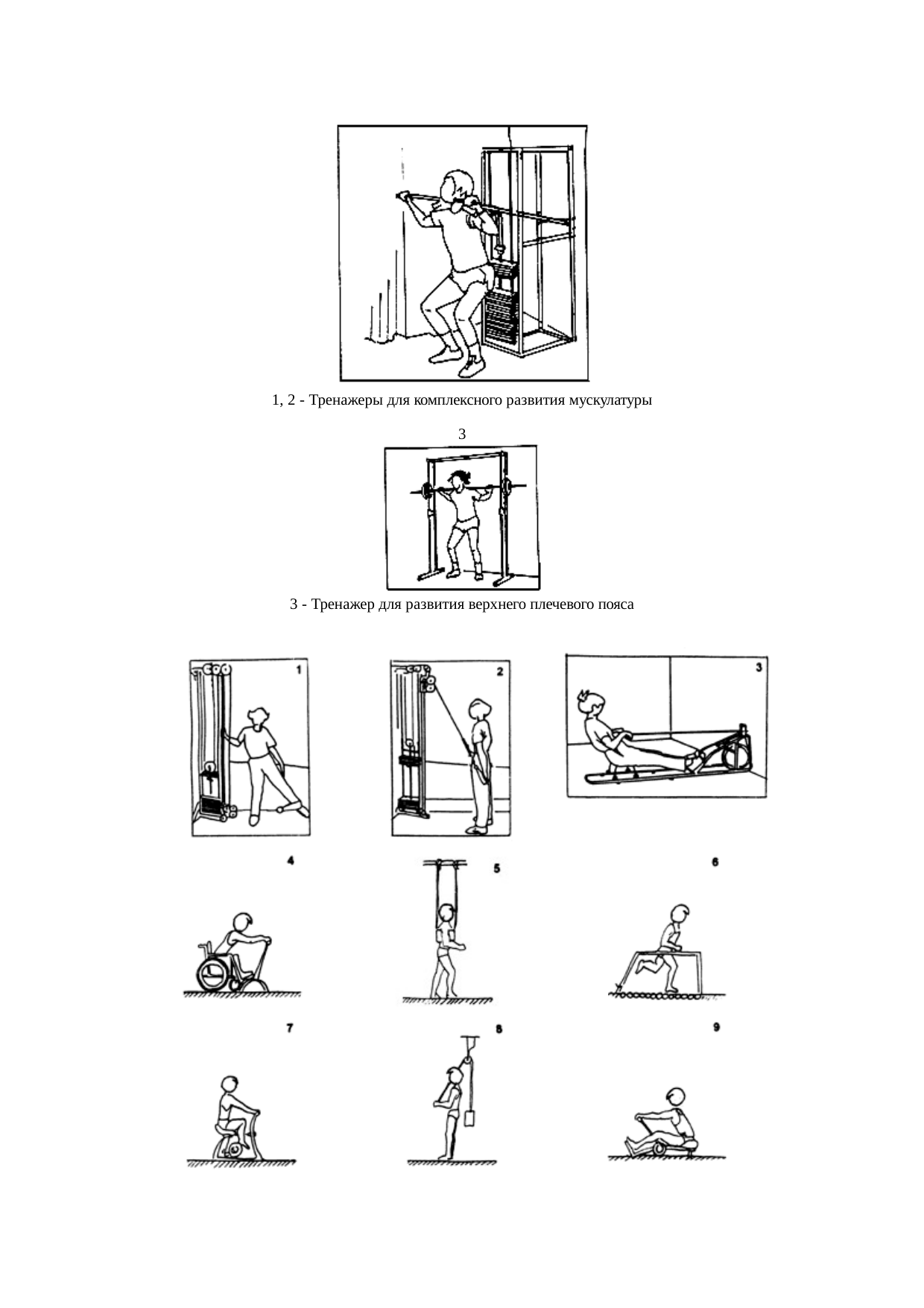 1, 2 - Тренажеры для комплексного развития мускулатуры

3

3 - Тренажер для развития верхнего плечевого пояса

1

2

3

4

5

6

7

8

9