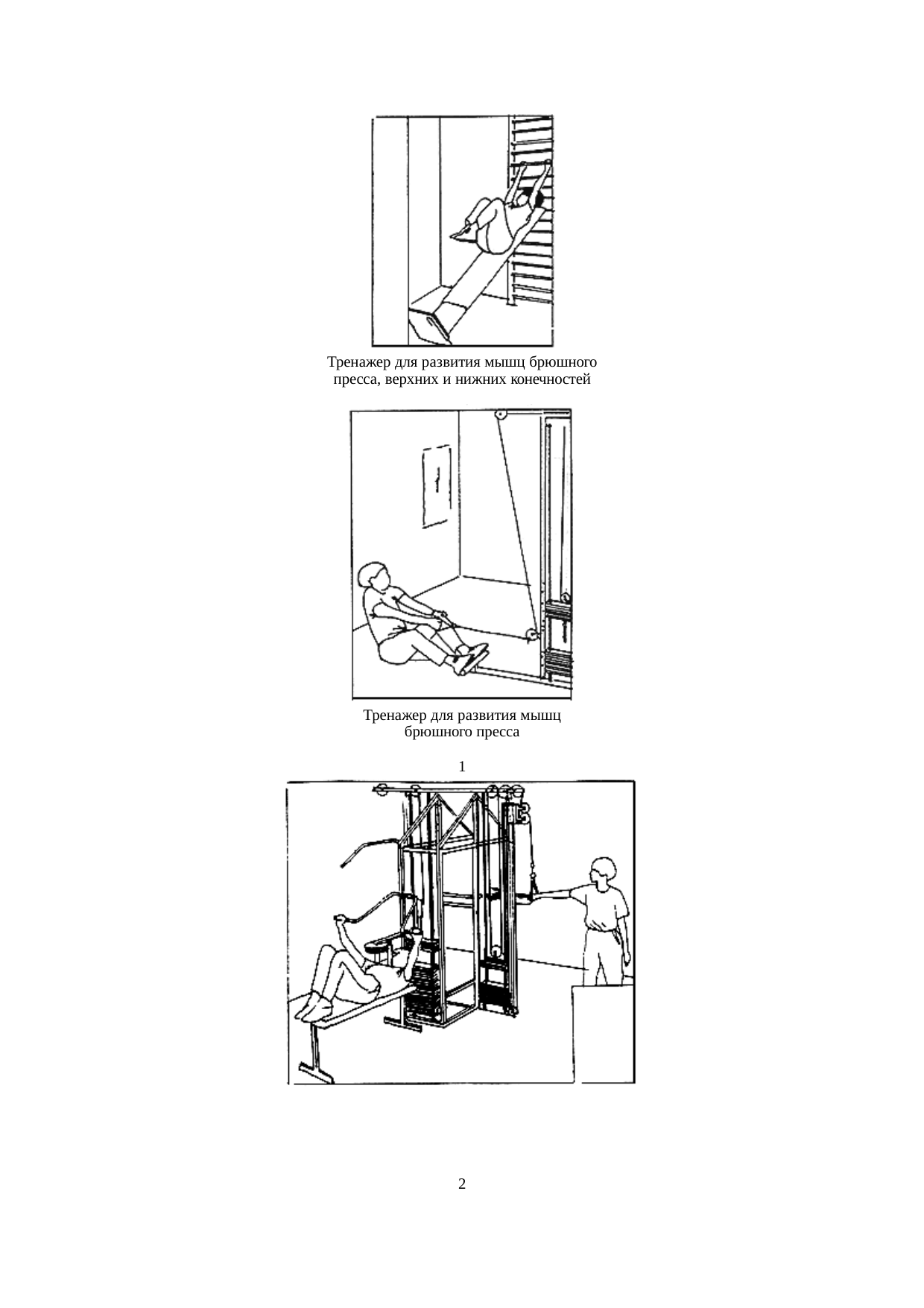 Тренажер для развития мышц брюшного пресса, верхних и нижних конечностей

Тренажер для развития мышц брюшного пресса

1

2