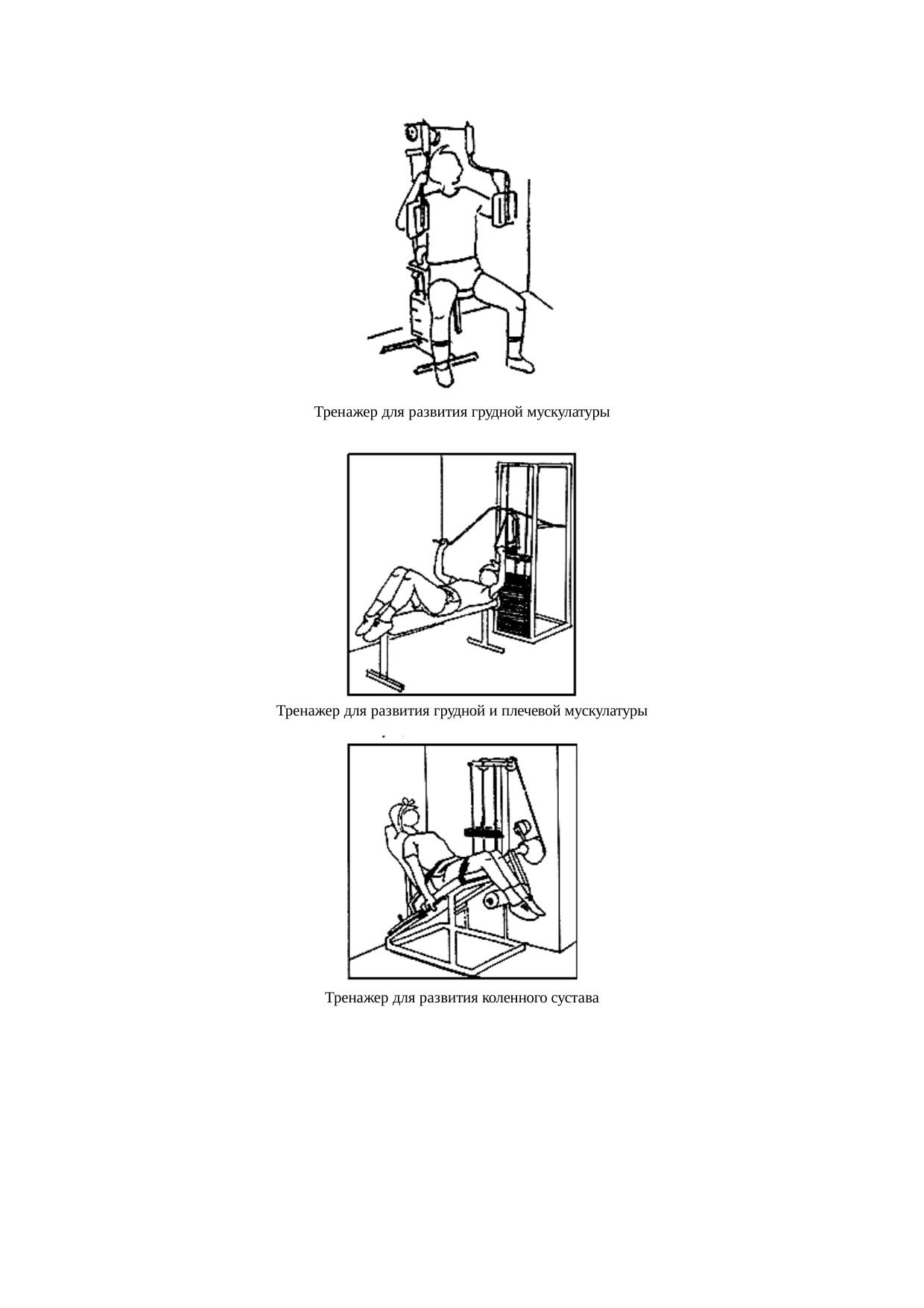 Тренажер для развития грудной мускулатуры

Тренажер для развития грудной и плечевой мускулатуры

Тренажер для развития коленного сустава