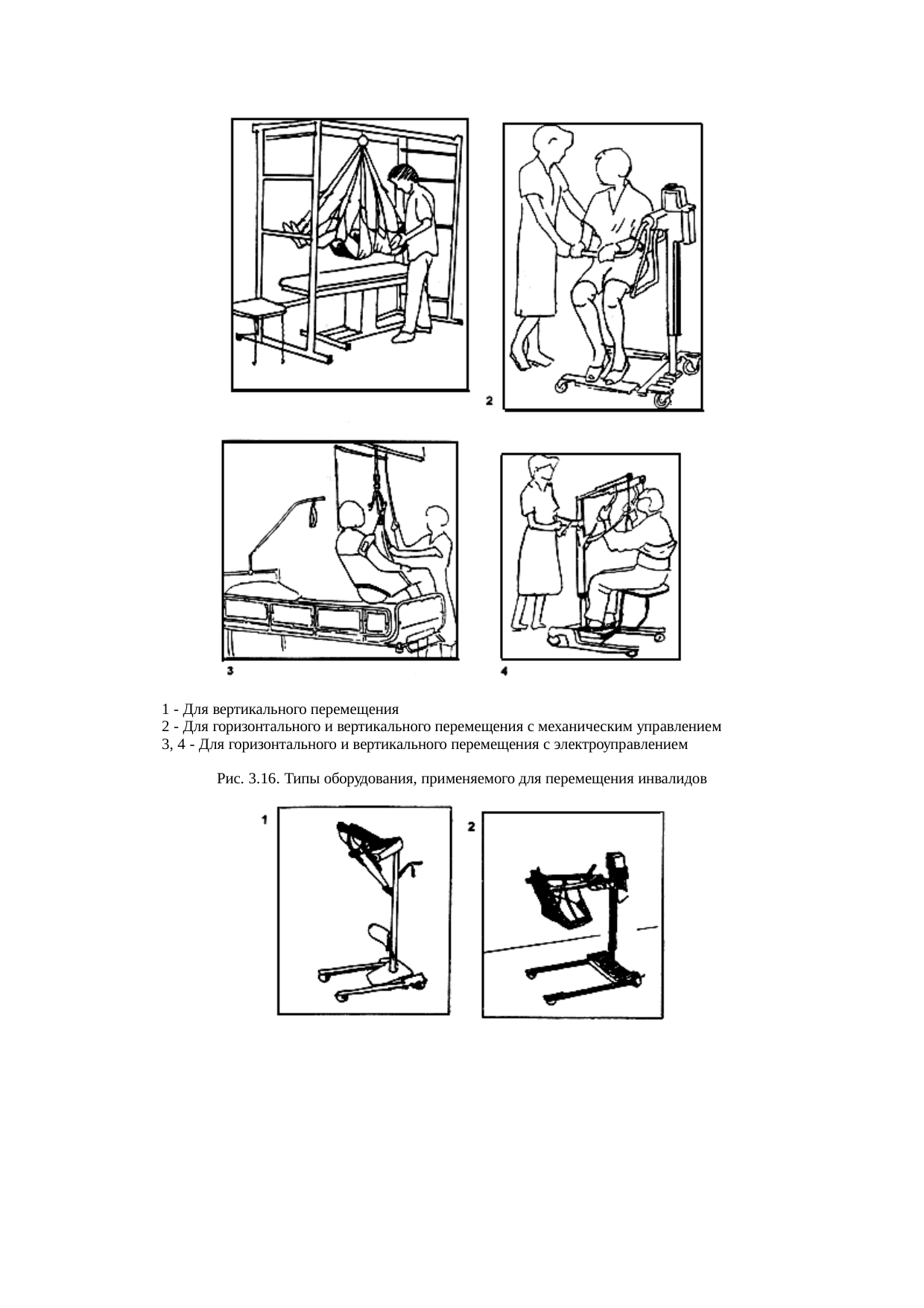 2

3

4

1 - Для вертикального перемещения
2 - Для горизонтального и вертикального перемещения с механическим управлением
3, 4 - Для горизонтального и вертикального перемещения с электроуправлением

Рис. 3.16. Типы оборудования, применяемого для перемещения инвалидов

1

2