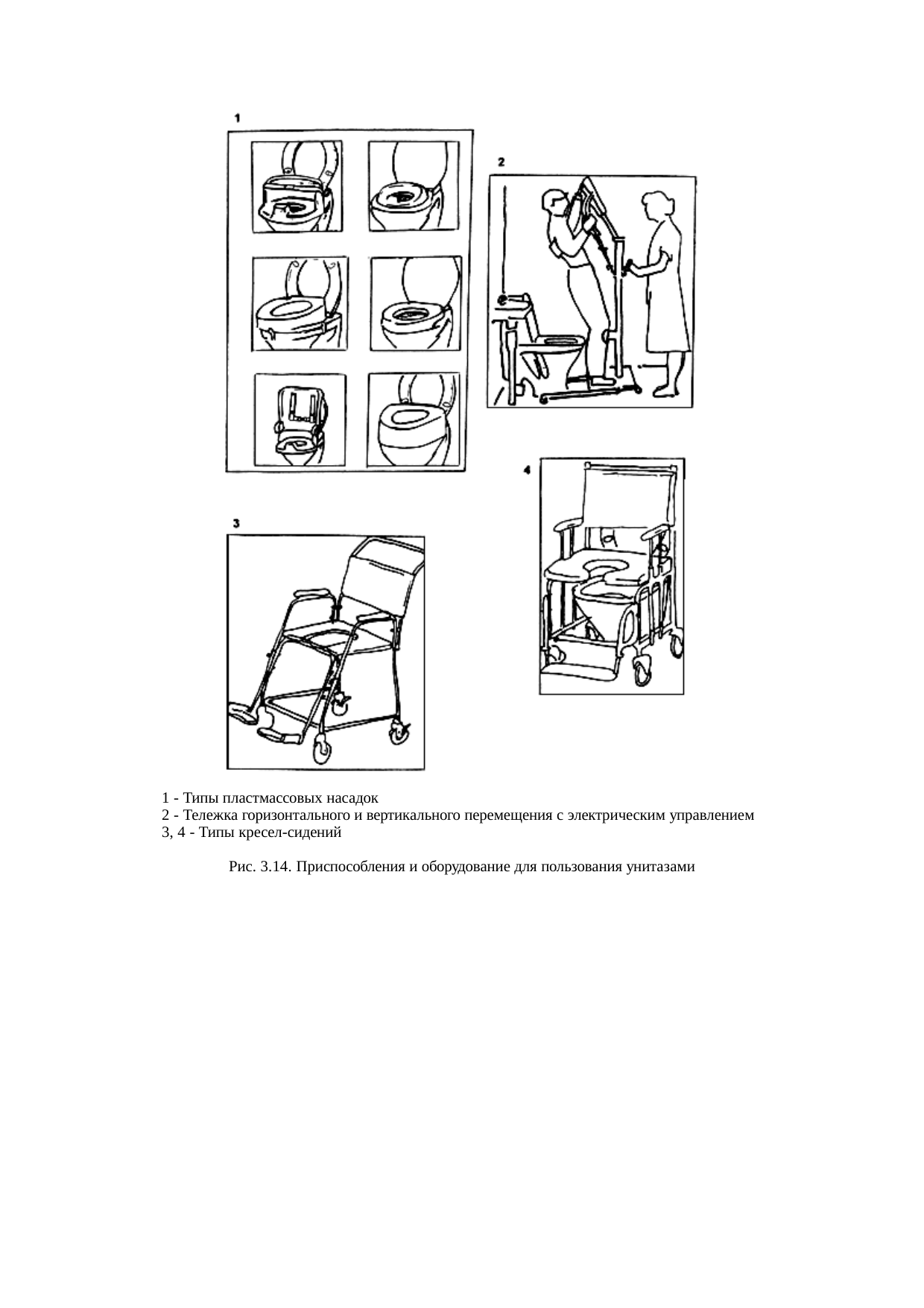 1

2

4

3

1 - Типы пластмассовых насадок
2 - Тележка горизонтального и вертикального перемещения с электрическим управлением
3, 4 - Типы кресел-сидений

Рис. 3.14. Приспособления и оборудование для пользования унитазами