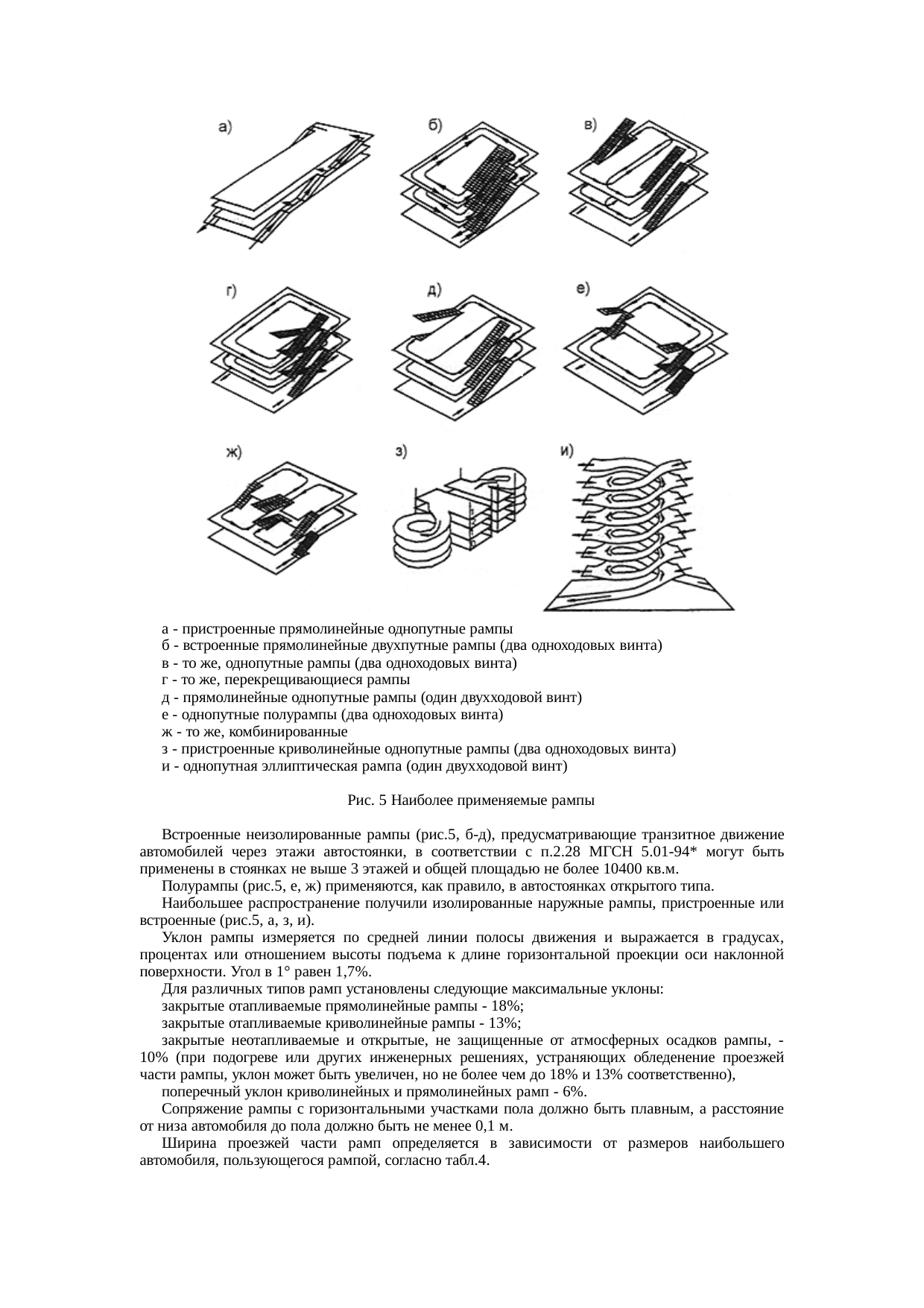 а)

б)

в)

г)

д)

е)

ж)

з)

и)

а - пристроенные прямолинейные однопутные рампы
б - встроенные прямолинейные двухпутные рампы (два одноходовых винта)
в - то же, однопутные рампы (два одноходовых винта)
г - то же, перекрещивающиеся рампы
д - прямолинейные однопутные рампы (один двухходовой винт)
е - однопутные полурампы (два одноходовых винта)
ж - то же, комбинированные
з - пристроенные криволинейные однопутные рампы (два одноходовых винта)
и - однопутная эллиптическая рампа (один двухходовой винт)

Рис. 5 Наиболее применяемые рампы

Встроенные неизолированные рампы (рис.5, б-д), предусматривающие транзитное движение автомобилей через этажи автостоянки, в соответствии с п.2.28 МГСН 5.01-94* могут быть применены в стоянках не выше 3 этажей и общей площадью не более 10400 кв.м.

Полурампы (рис.5, е, ж) применяются, как правило, в автостоянках открытого типа.

Наибольшее распространение получили изолированные наружные рампы, пристроенные или встроенные (рис.5, а, з, и).

Уклон рампы измеряется по средней линии полосы движения и выражается в градусах, процентах или отношением высоты подъема к длине горизонтальной проекции оси наклонной поверхности. Угол в 1° равен 1,7%.

Для различных типов рамп установлены следующие максимальные уклоны:

закрытые отапливаемые прямолинейные рампы - 18%;

закрытые отапливаемые криволинейные рампы - 13%;

закрытые неотапливаемые и открытые, не защищенные от атмосферных осадков рампы, - 10% (при подогреве или других инженерных решениях, устраняющих обледенение проезжей части рампы, уклон может быть увеличен, но не более чем до 18% и 13% соответственно),

поперечный уклон криволинейных и прямолинейных рамп - 6%.

Сопряжение рампы с горизонтальными участками пола должно быть плавным, а расстояние от низа автомобиля до пола должно быть не менее 0,1 м.

Ширина проезжей части рамп определяется в зависимости от размеров наибольшего автомобиля, пользующегося рампой, согласно табл.4.