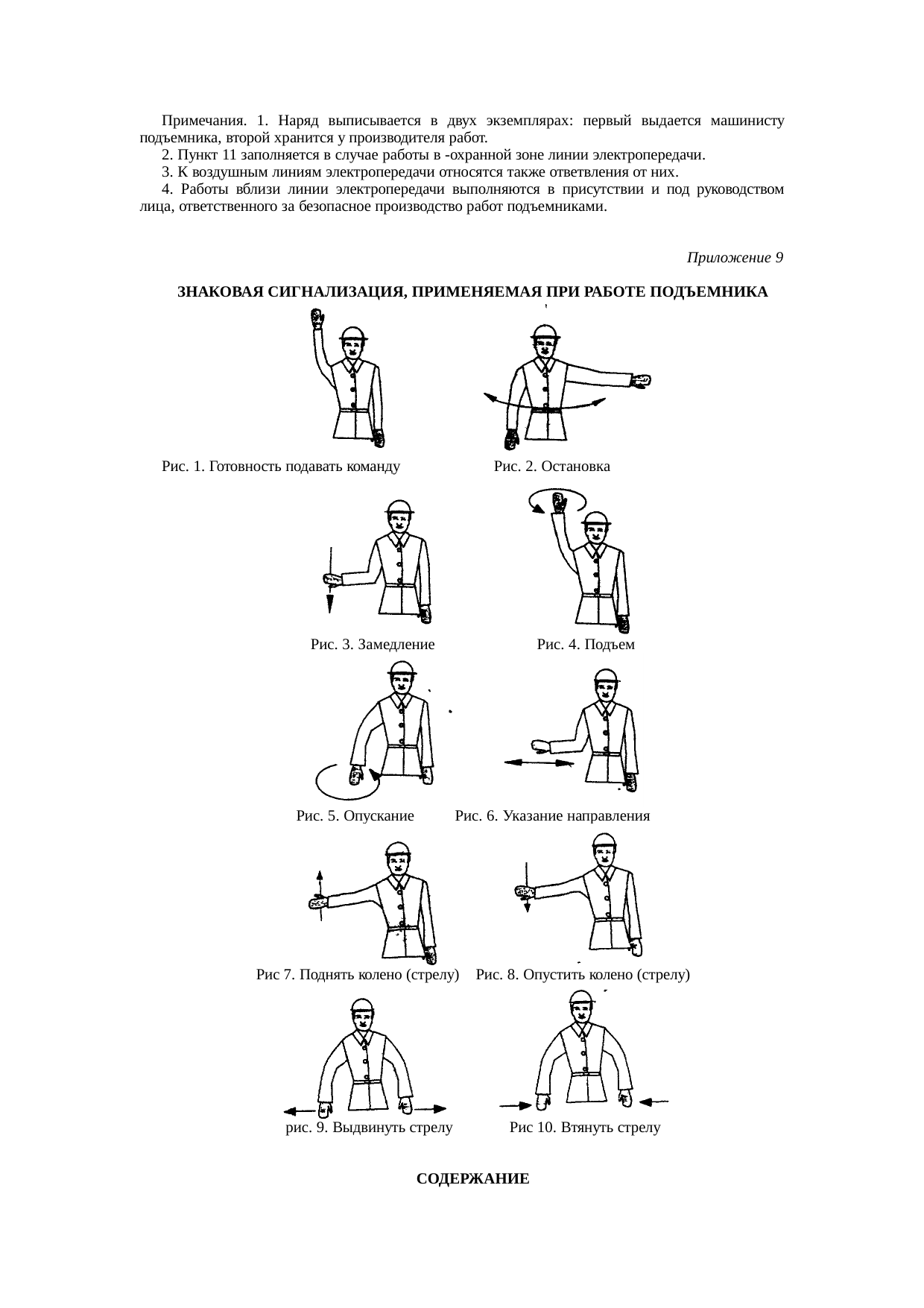 Примечания. 1. Наряд выписывается в двух экземплярах: первый выдается машинисту подъемника, второй хранится у производителя работ.

2. Пункт 11 заполняется в случае работы в -охранной зоне линии электропередачи.

3. К воздушным линиям электропередачи относятся также ответвления от них.

4. Работы вблизи линии электропередачи выполняются в присутствии и под руководством лица, ответственного за безопасное производство работ подъемниками.

Приложение 9

ЗНАКОВАЯ СИГНАЛИЗАЦИЯ, ПРИМЕНЯЕМАЯ ПРИ РАБОТЕ ПОДЪЕМНИКА

Рис. 1. Готовность подавать команду

Рис. 2. Остановка

Рис. 3. Замедление

Рис. 4. Подъем

Рис. 5. Опускание

Рис. 6. Указание направления

Рис 7. Поднять колено (стрелу)

Рис. 8. Опустить колено (стрелу)

рис. 9. Выдвинуть стрелу

Рис 10. Втянуть стрелу

СОДЕРЖАНИЕ