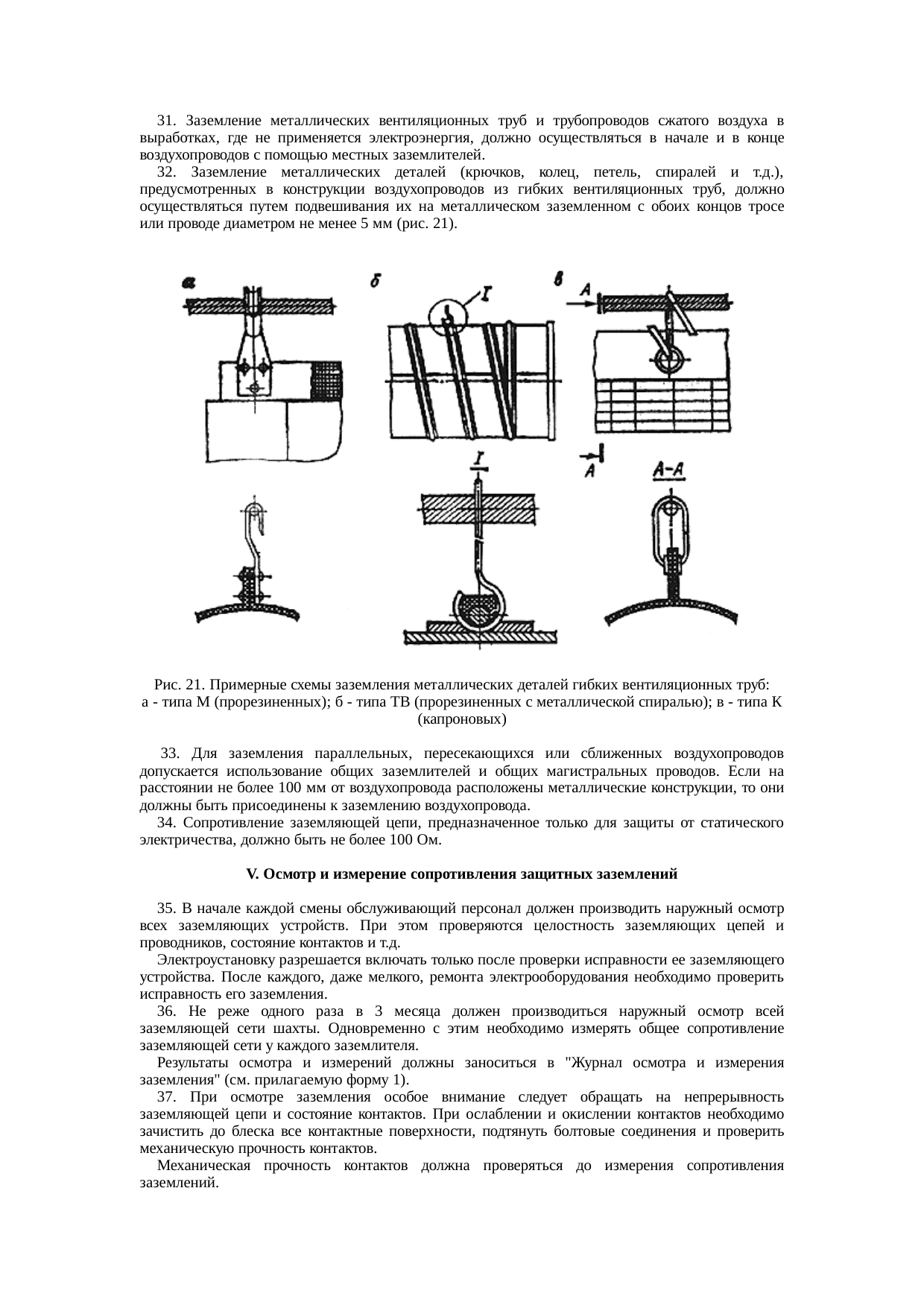 31. Заземление металлических вентиляционных труб и трубопроводов сжатого воздуха в выработках, где не применяется электроэнергия, должно осуществляться в начале и в конце воздухопроводов с помощью местных заземлителей.

32. Заземление металлических деталей (крючков, колец, петель, спиралей и т.д.), предусмотренных в конструкции воздухопроводов из гибких вентиляционных труб, должно осуществляться путем подвешивания их на металлическом заземленном с обоих концов тросе или проводе диаметром не менее 5 мм (рис. 21).

а

б

I

в

А

I

А

А-А

Рис. 21. Примерные схемы заземления металлических деталей гибких вентиляционных труб: а - типа М (прорезиненных); б - типа ТВ (прорезиненных с металлической спиралью); в - типа К (капроновых)

33. Для заземления параллельных, пересекающихся или сближенных воздухопроводов допускается использование общих заземлителей и общих магистральных проводов. Если на расстоянии не более 100 мм от воздухопровода расположены металлические конструкции, то они должны быть присоединены к заземлению воздухопровода.

34. Сопротивление заземляющей цепи, предназначенное только для защиты от статического электричества, должно быть не более 100 Ом.

V. Осмотр и измерение сопротивления защитных заземлений

35. В начале каждой смены обслуживающий персонал должен производить наружный осмотр всех заземляющих устройств. При этом проверяются целостность заземляющих цепей и проводников, состояние контактов и т.д.

Электроустановку разрешается включать только после проверки исправности ее заземляющего устройства. После каждого, даже мелкого, ремонта электрооборудования необходимо проверить исправность его заземления.

36. Не реже одного раза в 3 месяца должен производиться наружный осмотр всей заземляющей сети шахты. Одновременно с этим необходимо измерять общее сопротивление заземляющей сети у каждого заземлителя.

Результаты осмотра и измерений должны заноситься в "Журнал осмотра и измерения заземления" (см. прилагаемую форму 1).

37. При осмотре заземления особое внимание следует обращать на непрерывность заземляющей цепи и состояние контактов. При ослаблении и окислении контактов необходимо зачистить до блеска все контактные поверхности, подтянуть болтовые соединения и проверить механическую прочность контактов.

Механическая прочность контактов должна проверяться до измерения сопротивления заземлений.