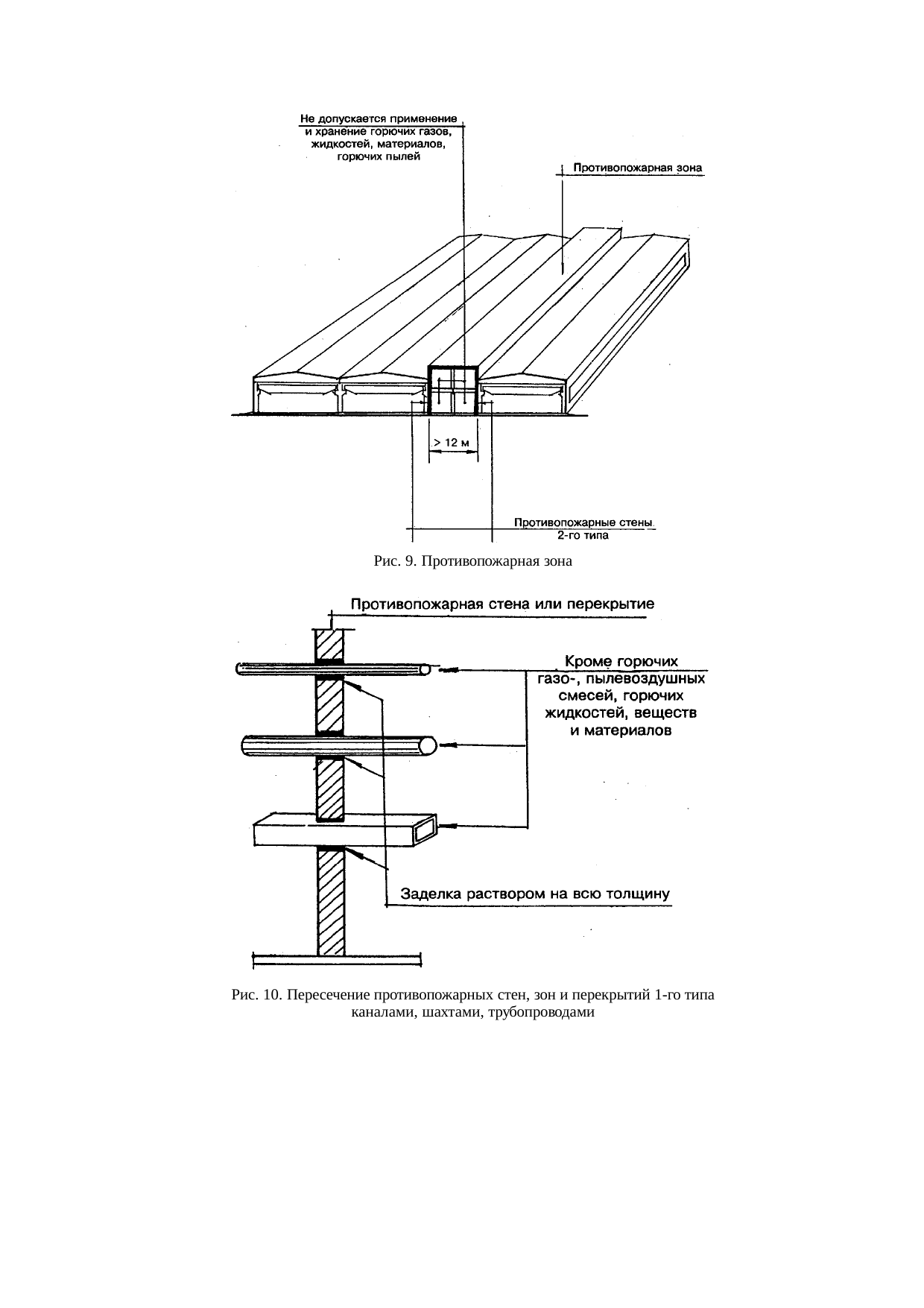 Не допускается применение и хранение горючих газов, жидкостей, материалов, горючих пылей

Противопожарная зона

> 12 м

Противопожарные стены 2-го типа

Рис. 9. Противопожарная зона

Противопожарная стена или перекрытие

Кроме горючих газо-, пылевоздушных смесей, горючих жидкостей, веществ и материалов

Заделка раствором на всю толщину

Рис. 10. Пересечение противопожарных стен, зон и перекрытий 1-го типа каналами, шахтами, трубопроводами