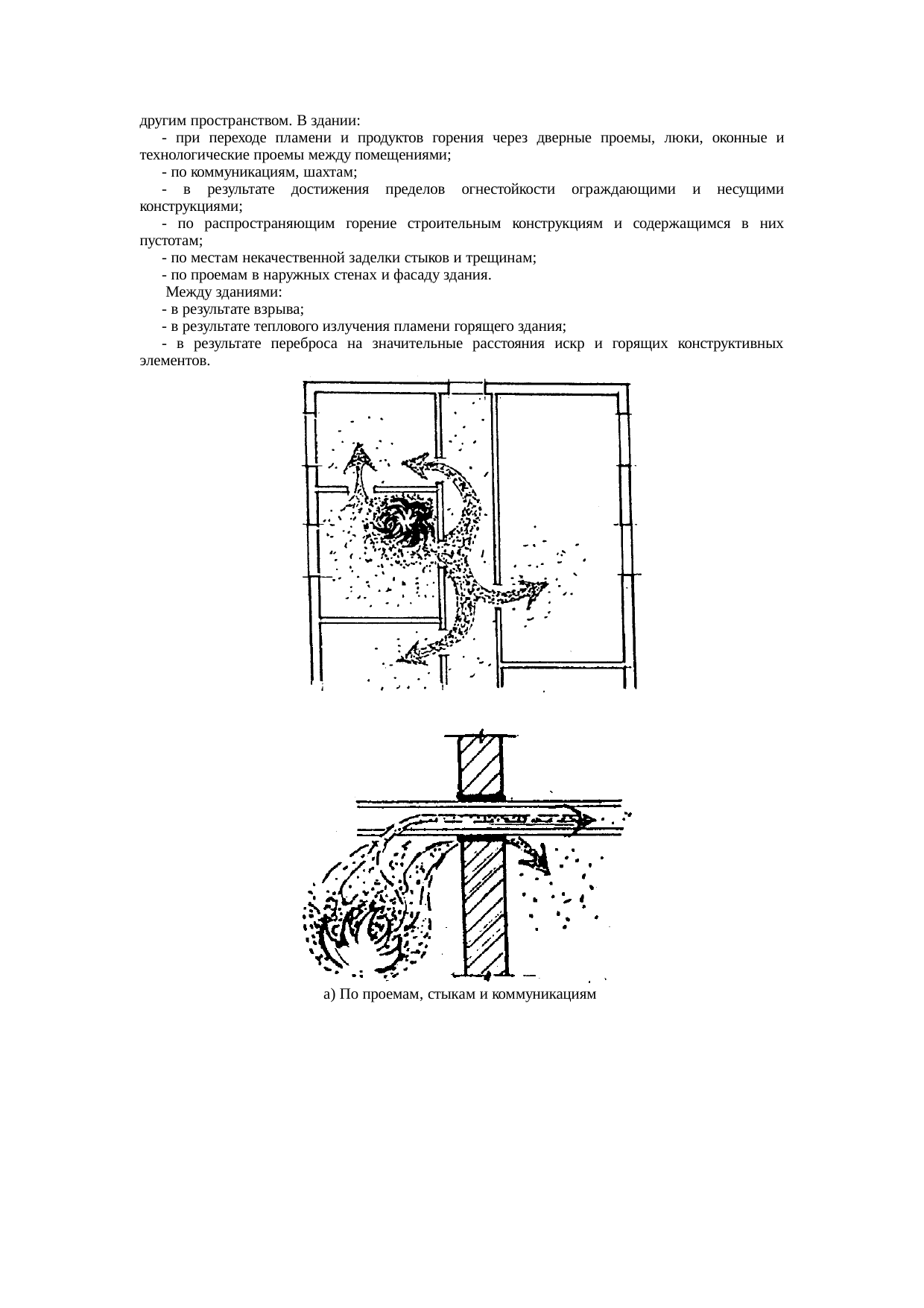 другим пространством. В здании:

- при переходе пламени и продуктов горения через дверные проемы, люки, оконные и технологические проемы между помещениями;

- по коммуникациям, шахтам;

- в результате достижения пределов огнестойкости ограждающими и несущими конструкциями;

- по распространяющим горение строительным конструкциям и содержащимся в них пустотам;

- по местам некачественной заделки стыков и трещинам;

- по проемам в наружных стенах и фасаду здания.

Между зданиями:

- в результате взрыва;

- в результате теплового излучения пламени горящего здания;

- в результате переброса на значительные расстояния искр и горящих конструктивных элементов.

а) По проемам, стыкам и коммуникациям