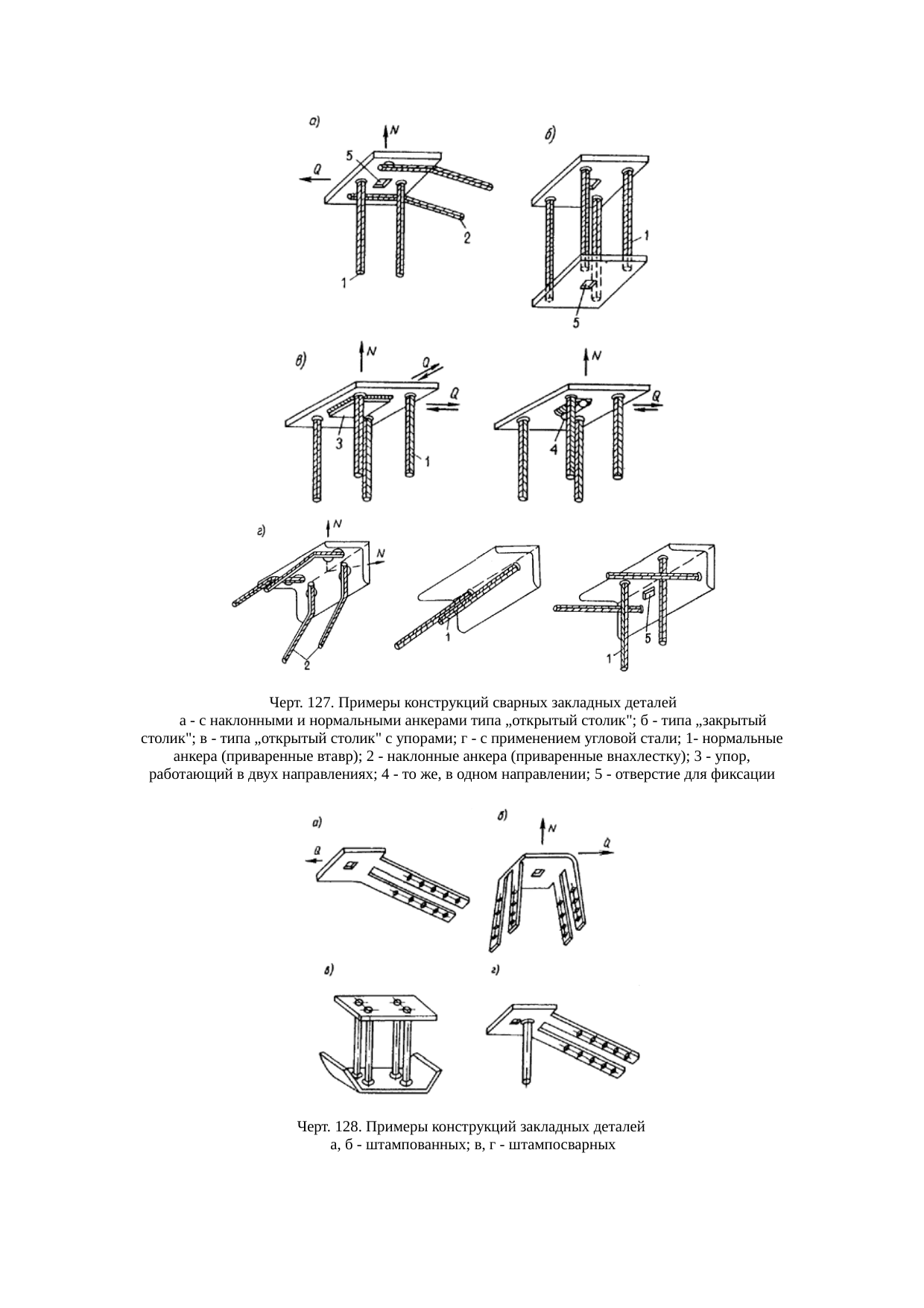 а)
N
Q
5
2
1

б)
1
5

в)
N
Q
Q
3
1

N
Q
4

г)
N
N
2

1

5
1

Черт. 127. Примеры конструкций сварных закладных деталей

а - с наклонными и нормальными анкерами типа „открытый столик"; б - типа „закрытый столик"; в - типа „открытый столик" с упорами; г - с применением угловой стали; 1- нормальные анкера (приваренные втавр); 2 - наклонные анкера (приваренные внахлестку); 3 - упор, работающий в двух направлениях; 4 - то же, в одном направлении; 5 - отверстие для фиксации

а)
Q

б)
N
Q

в)

г)

Черт. 128. Примеры конструкций закладных деталей

а, б - штампованных; в, г - штампосварных