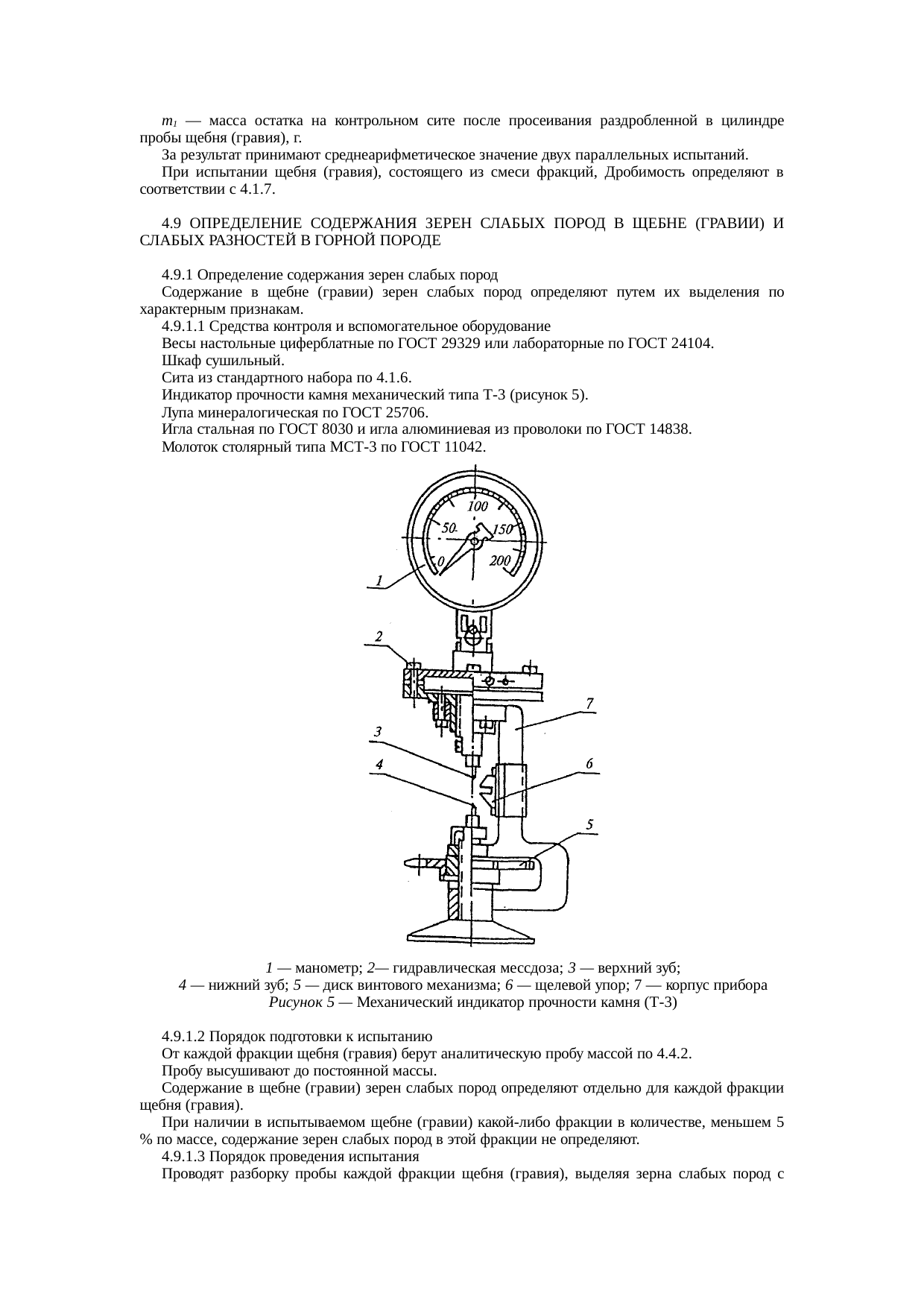 $m_1$ — масса остатка на контрольном сите после просеивания раздробленной в цилиндре пробы щебня (гравия), г.

За результат принимают среднеарифметическое значение двух параллельных испытаний.

При испытании щебня (гравия), состоящего из смеси фракций, Дробимость определяют в соответствии с 4.1.7.

4.9 ОПРЕДЕЛЕНИЕ СОДЕРЖАНИЯ ЗЕРЕН СЛАБЫХ ПОРОД В ЩЕБНЕ (ГРАВИИ) И СЛАБЫХ РАЗНОСТЕЙ В ГОРНОЙ ПОРОДЕ

4.9.1 Определение содержания зерен слабых пород

Содержание в щебне (гравии) зерен слабых пород определяют путем их выделения по характерным признакам.

4.9.1.1 Средства контроля и вспомогательное оборудование

Весы настольные циферблатные по ГОСТ 29329 или лабораторные по ГОСТ 24104.

Шкаф сушильный.

Сита из стандартного набора по 4.1.6.

Индикатор прочности камня механический типа Т-3 (рисунок 5).

Лупа минералогическая по ГОСТ 25706.

Игла стальная по ГОСТ 8030 и игла алюминиевая из проволоки по ГОСТ 14838.

Молоток столярный типа МСТ-3 по ГОСТ 11042.

100
50
150
0
200
1
2
7
3
4
6
5

1 — манометр; 2— гидравлическая мессдоза; 3 — верхний зуб;
4 — нижний зуб; 5 — диск винтового механизма; 6 — щелевой упор; 7 — корпус прибора
Рисунок 5 — Механический индикатор прочности камня (Т-3)

4.9.1.2 Порядок подготовки к испытанию

От каждой фракции щебня (гравия) берут аналитическую пробу массой по 4.4.2.

Пробу высушивают до постоянной массы.

Содержание в щебне (гравии) зерен слабых пород определяют отдельно для каждой фракции щебня (гравия).

При наличии в испытываемом щебне (гравии) какой-либо фракции в количестве, меньшем 5 % по массе, содержание зерен слабых пород в этой фракции не определяют.

4.9.1.3 Порядок проведения испытания

Проводят разборку пробы каждой фракции щебня (гравия), выделяя зерна слабых пород с