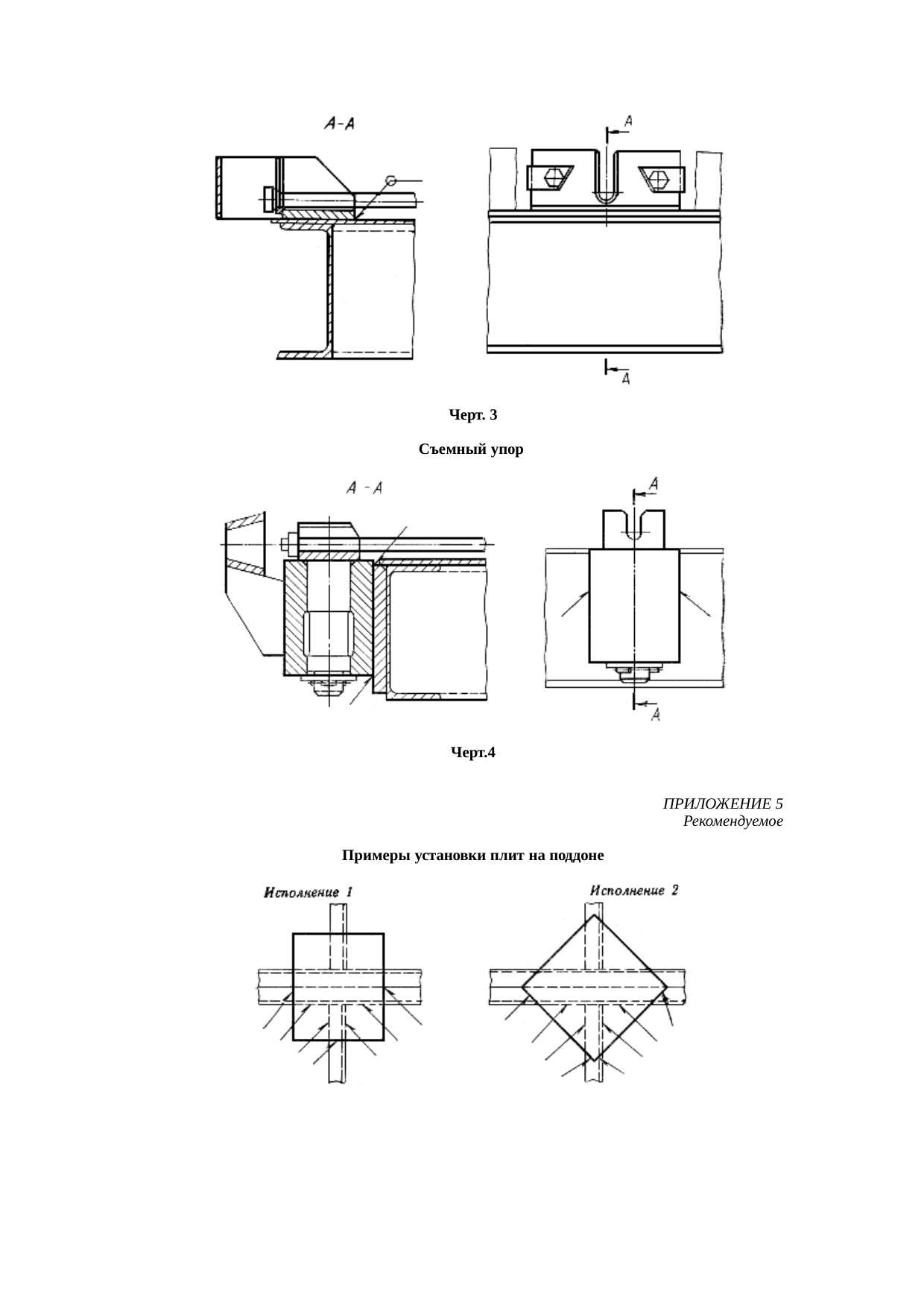 А-А

А

А

Черт. 3

Съемный упор

А - А

А

А

Черт.4

ПРИЛОЖЕНИЕ 5
Рекомендуемое

Примеры установки плит на поддоне

Исполнение 1

Исполнение 2