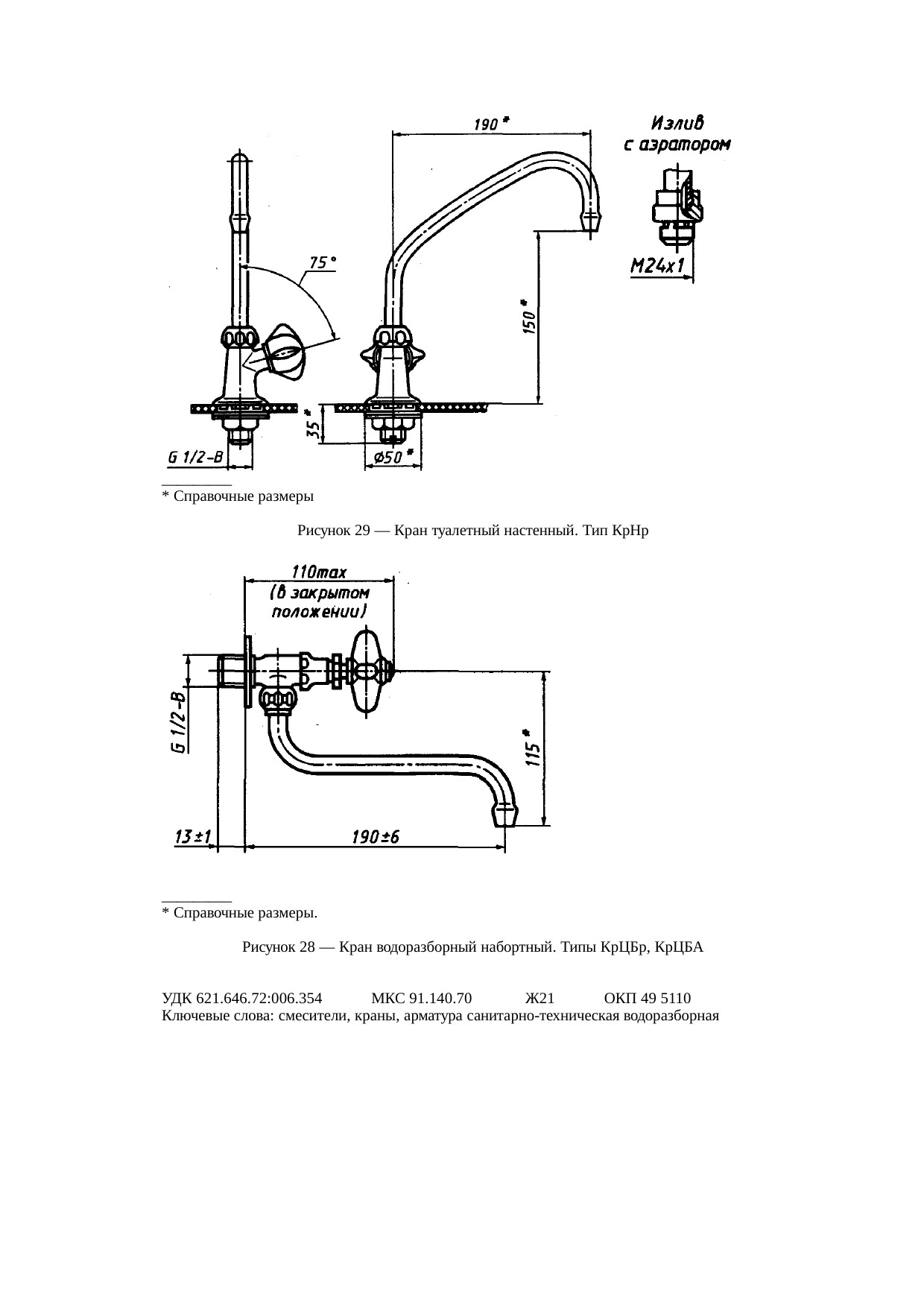 190 *

Излив
с аэратором

75°

150 *

M24x1

35 *

G 1/2-B

Ø50 *

* Справочные размеры

Рисунок 29 — Кран туалетный настенный. Тип КрНр

110max
(в закрытом положении)

G 1/2-B

115 *

13±1

190±6

* Справочные размеры.

Рисунок 28 — Кран водоразборный набортный. Типы КрЦБр, КрЦБА

УДК 621.646.72:006.354 МКС 91.140.70 Ж21 ОКП 49 5110
Ключевые слова: смесители, краны, арматура санитарно-техническая водоразборная