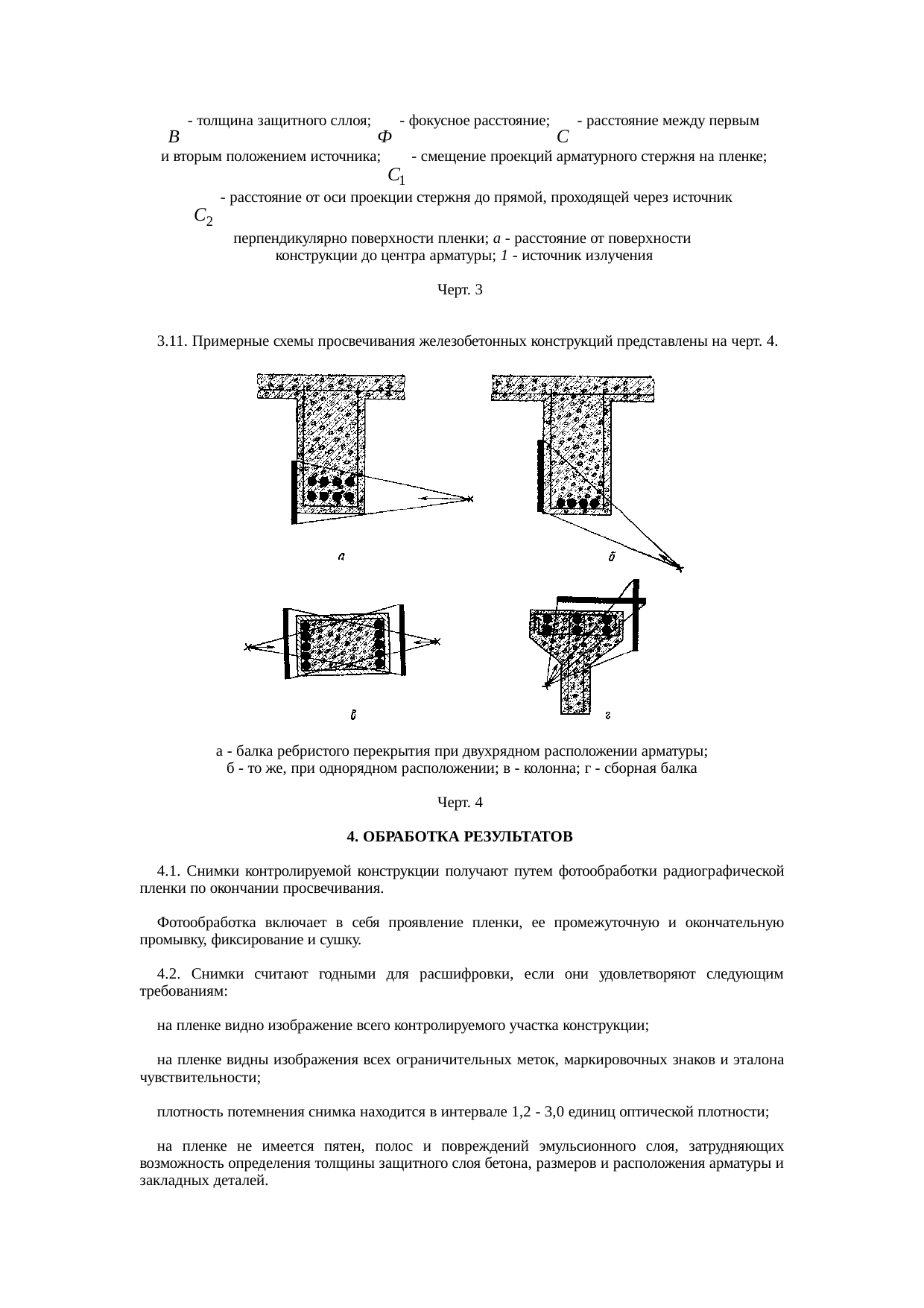 $B$ - толщина защитного сллоя; $Ф$ - фокусное расстояние; $C$ - расстояние между первым и вторым положением источника; $C_1$ - смещение проекций арматурного стержня на пленке; $C_2$ - расстояние от оси проекции стержня до прямой, проходящей через источник перпендикулярно поверхности пленки; $a$ - расстояние от поверхности конструкции до центра арматуры; $1$ - источник излучения

Черт. 3

3.11. Примерные схемы просвечивания железобетонных конструкций представлены на черт. 4.

а

б

в

г

а - балка ребристого перекрытия при двухрядном расположении арматуры; б - то же, при однорядном расположении; в - колонна; г - сборная балка

Черт. 4

4. ОБРАБОТКА РЕЗУЛЬТАТОВ

4.1. Снимки контролируемой конструкции получают путем фотообработки радиографической пленки по окончании просвечивания.

Фотообработка включает в себя проявление пленки, ее промежуточную и окончательную промывку, фиксирование и сушку.

4.2. Снимки считают годными для расшифровки, если они удовлетворяют следующим требованиям:

на пленке видно изображение всего контролируемого участка конструкции;

на пленке видны изображения всех ограничительных меток, маркировочных знаков и эталона чувствительности;

плотность потемнения снимка находится в интервале 1,2 - 3,0 единиц оптической плотности;

на пленке не имеется пятен, полос и повреждений эмульсионного слоя, затрудняющих возможность определения толщины защитного слоя бетона, размеров и расположения арматуры и закладных деталей.