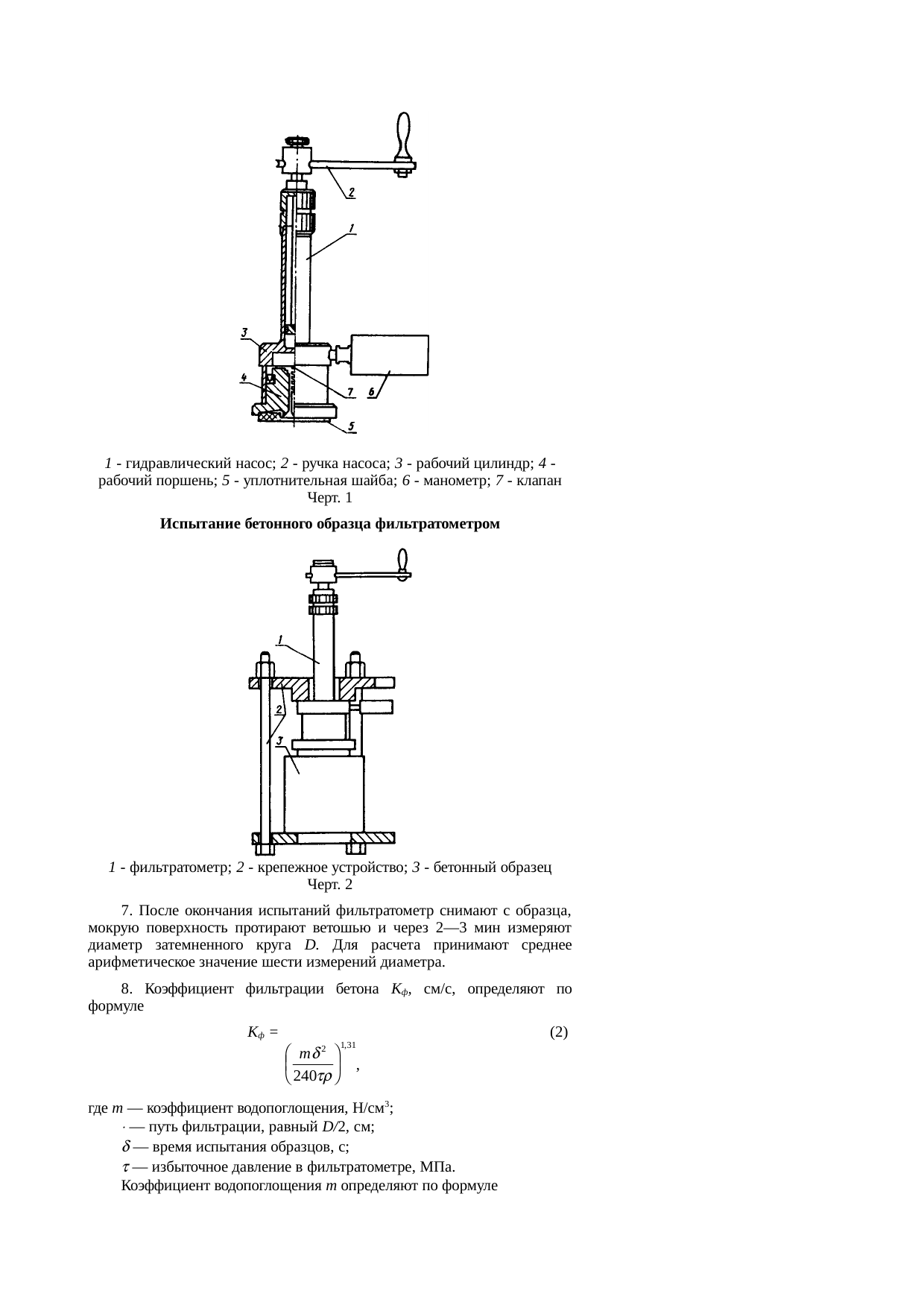 2

1

3

4

7

6

5

1 - гидравлический насос; 2 - ручка насоса; 3 - рабочий цилиндр; 4 - рабочий поршень; 5 - уплотнительная шайба; 6 - манометр; 7 - клапан
Черт. 1

Испытание бетонного образца фильтратометром

1

2

3

1 - фильтратометр; 2 - крепежное устройство; 3 - бетонный образец
Черт. 2

7. После окончания испытаний фильтратометр снимают с образца, мокрую поверхность протирают ветошью и через 2—3 мин измеряют диаметр затемненного круга D. Для расчета принимают среднее арифметическое значение шести измерений диаметра.

8. Коэффициент фильтрации бетона $K_ф$, см/с, определяют по формуле

$K_ф = \left(\frac{m\delta^2}{240\tau\rho}\right)^{1,31}$, (2)

где m — коэффициент водопоглощения, Н/см$^3$;
· — путь фильтрации, равный D/2, см;
$\delta$ — время испытания образцов, с;
$\tau$ — избыточное давление в фильтратометре, МПа.
Коэффициент водопоглощения m определяют по формуле