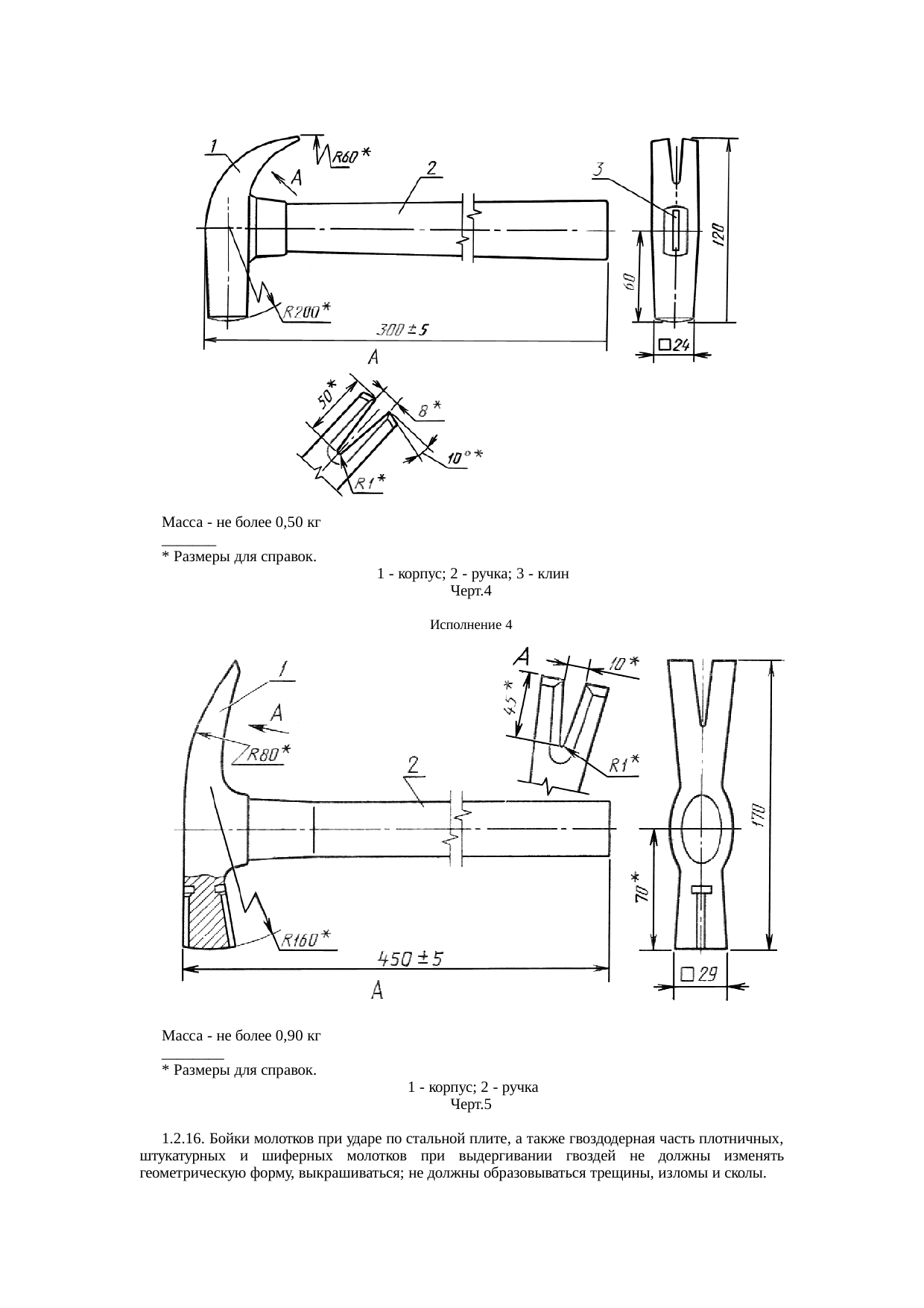 1

R60*

A

2

3

120

60

R200*

300 ± 5

□24

A

50*

8*

10°*

R1*

Масса - не более 0,50 кг

_______

* Размеры для справок.

1 - корпус; 2 - ручка; 3 - клин

Черт.4

Исполнение 4

1

A

R80*

2

A

10*

45*

R1*

170

70*

R160*

450 ± 5

□29

A

Масса - не более 0,90 кг

________

* Размеры для справок.

1 - корпус; 2 - ручка

Черт.5

1.2.16. Бойки молотков при ударе по стальной плите, а также гвоздодерная часть плотничных, штукатурных и шиферных молотков при выдергивании гвоздей не должны изменять геометрическую форму, выкрашиваться; не должны образовываться трещины, изломы и сколы.