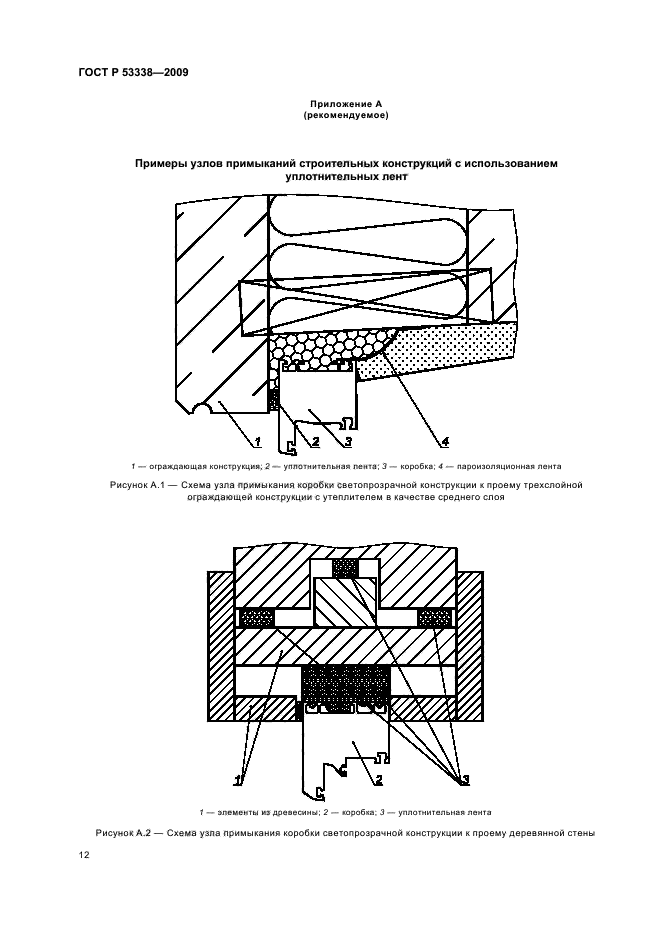 ГОСТ Р 53338—2009

Приложение А
(рекомендуемое)

Примеры узлов примыканий строительных конструкций с использованием уплотнительных лент

1

2

3

4

1 — ограждающая конструкция; 2 — уплотнительная лента; 3 — коробка; 4 — пароизоляционная лента

Рисунок А.1 — Схема узла примыкания коробки светопрозрачной конструкции к проему трехслойной ограждающей конструкции с утеплителем в качестве среднего слоя

1

2

3

1 — элементы из древесины; 2 — коробка; 3 — уплотнительная лента

Рисунок А.2 — Схема узла примыкания коробки светопрозрачной конструкции к проему деревянной стены

12